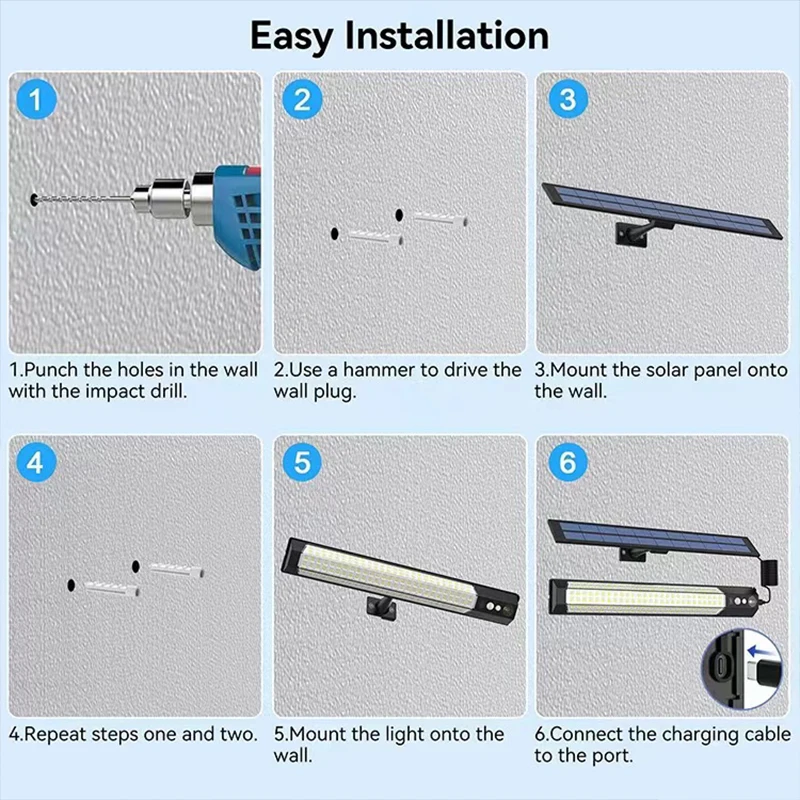 Easy Installation

1

1.Punch the holes in the wall with the impact drill.

2

2.Use a hammer to drive the wall plug.

3

3.Mount the solar panel onto the wall.

4

4.Repeat steps one and two.

5

5.Mount the light onto the wall.

6

6.Connect the charging cable to the port.