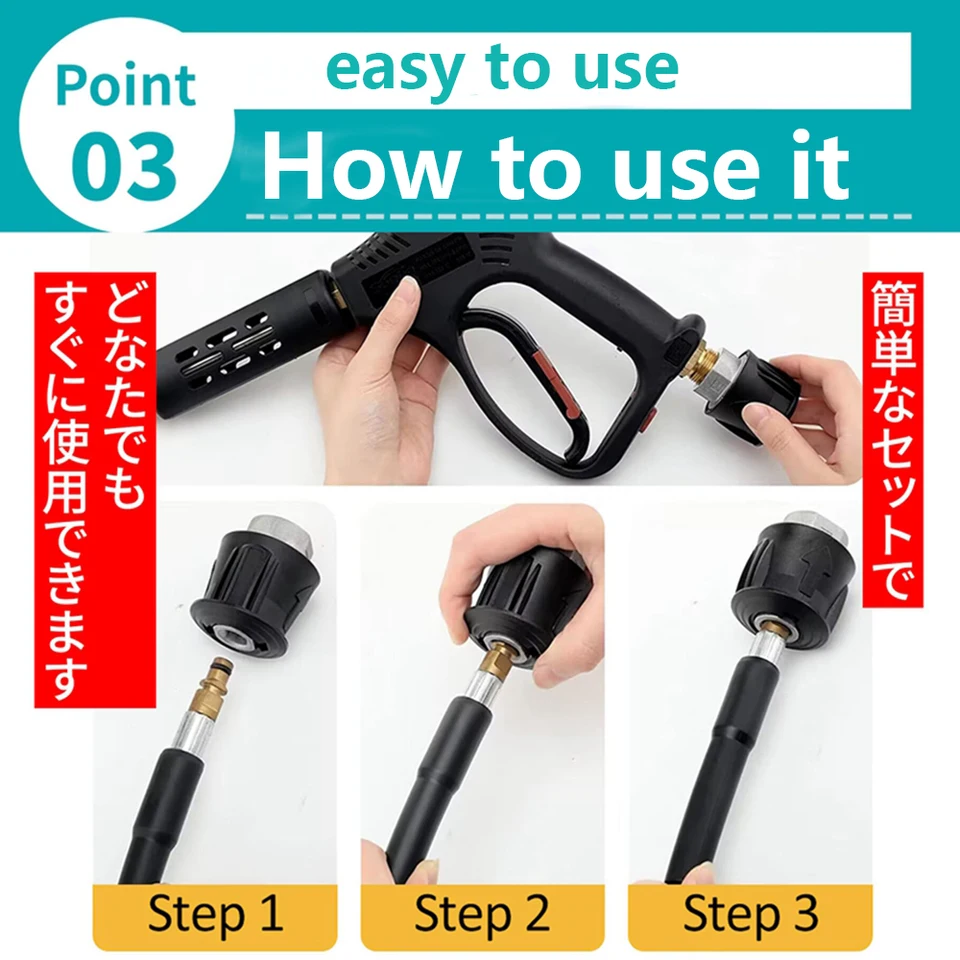 Point
03
easy to use
How to use it

簡単なセットで

どなたでもすぐに使用できます

Step 1
Step 2
Step 3