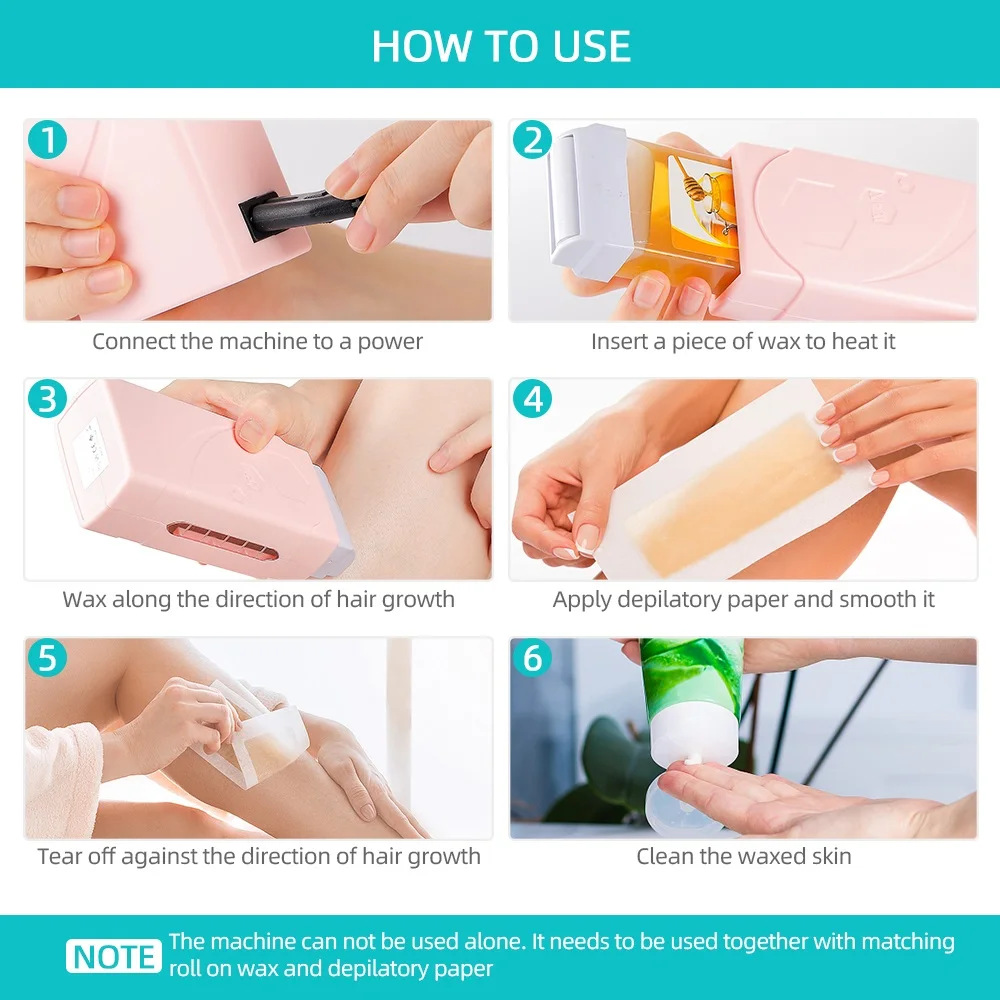 HOW TO USE

1
Connect the machine to a power

2
Insert a piece of wax to heat it

3
Wax along the direction of hair growth

4
Apply depilatory paper and smooth it

5
Tear off against the direction of hair growth

6
Clean the waxed skin

NOTE The machine can not be used alone. It needs to be used together with matching roll on wax and depilatory paper