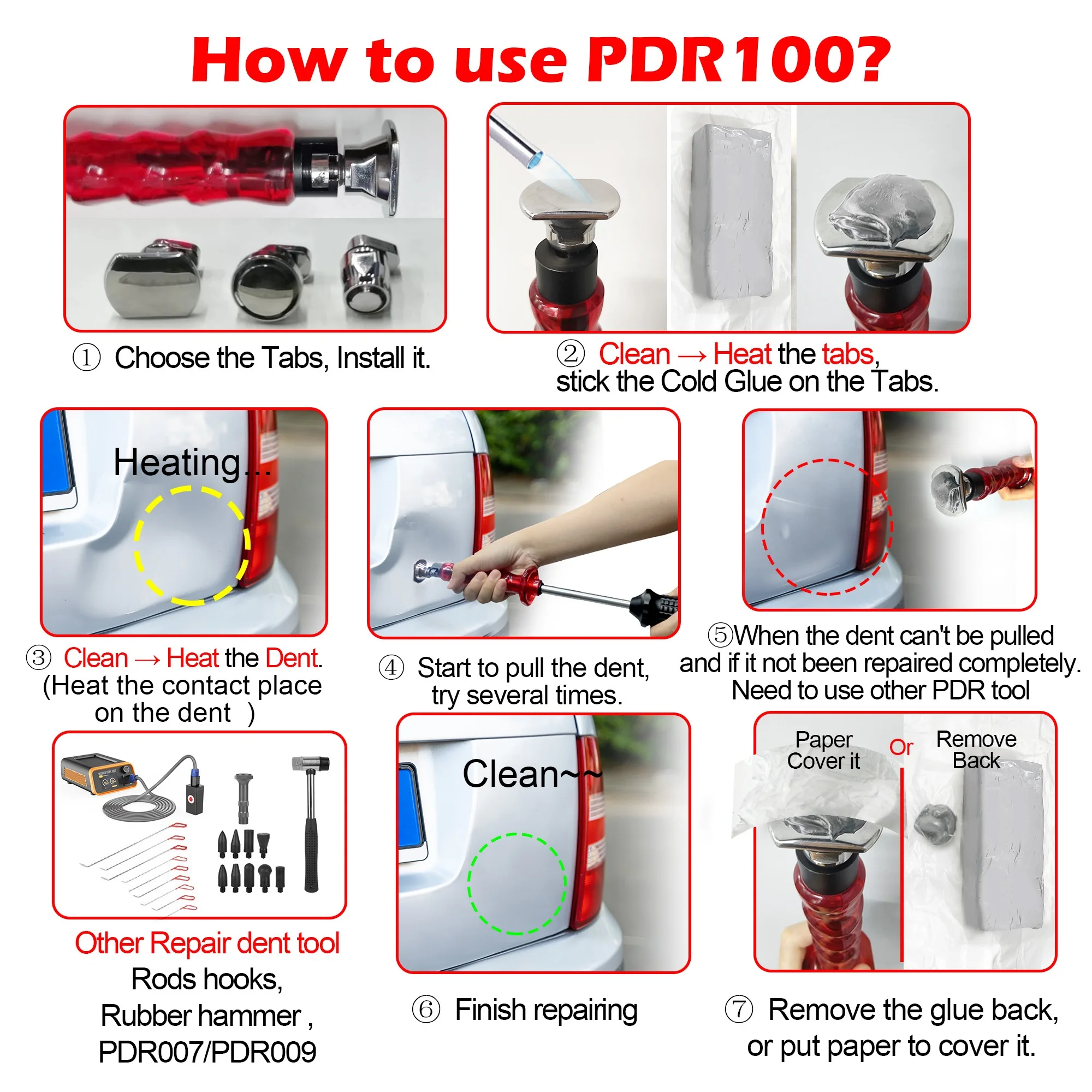 How to use PDR100?

① Choose the Tabs, Install it.

② Clean → Heat the tabs, stick the Cold Glue on the Tabs.

Heating...

③ Clean → Heat the Dent. (Heat the contact place on the dent )

④ Start to pull the dent, try several times.

⑤When the dent can't be pulled and if it not been repaired completely. Need to use other PDR tool

Other Repair dent tool
Rods hooks,
Rubber hammer ,
PDR007/PDR009

Clean~~

⑥ Finish repairing

Paper Cover it

Or

Remove Back

⑦ Remove the glue back, or put paper to cover it.