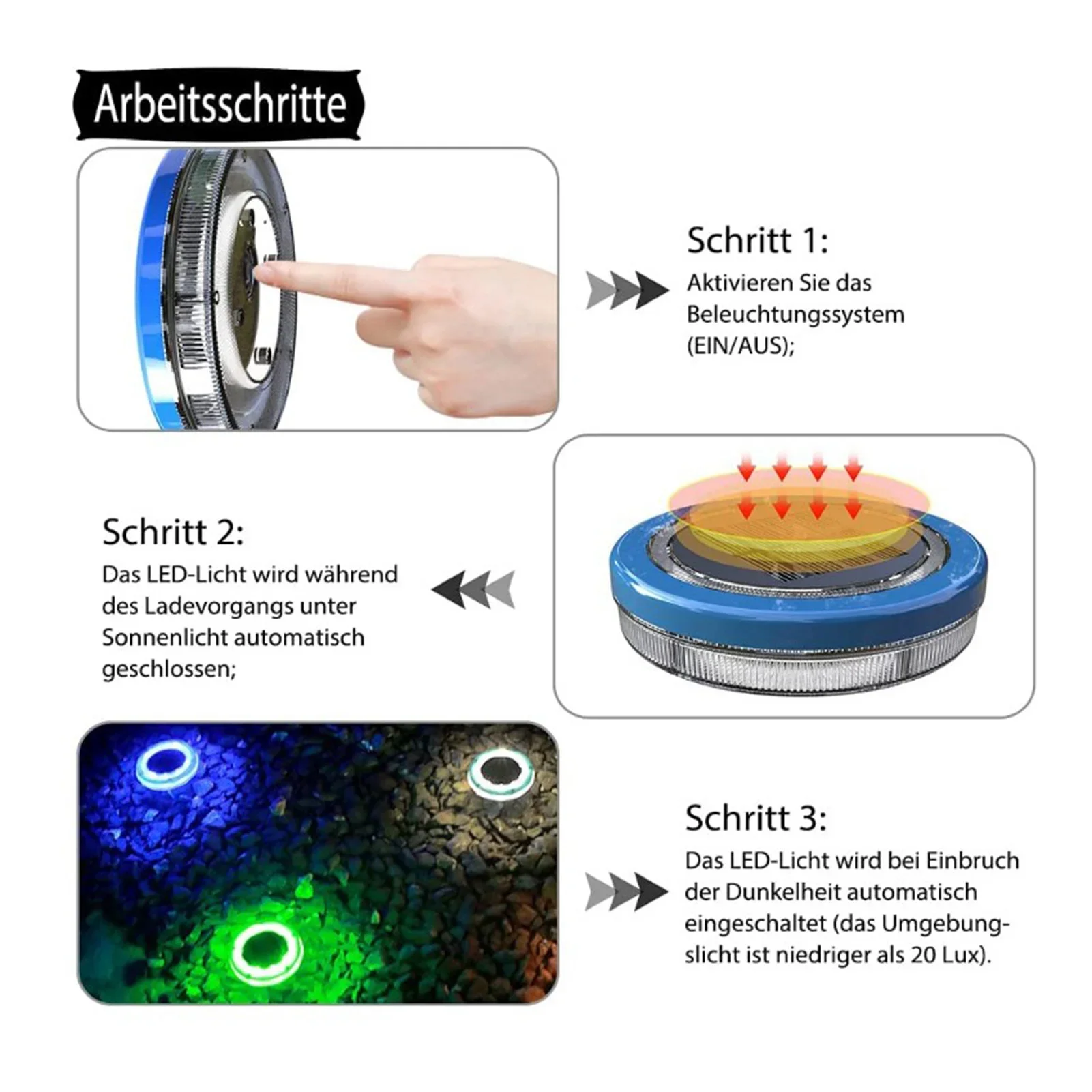 Arbeitsschritte

Schritt 1:
Aktivieren Sie das Beleuchtungssystem (EIN/AUS);

Schritt 2:
Das LED-Licht wird während des Ladevorgangs unter Sonnenlicht automatisch geschlossen;

Schritt 3:
Das LED-Licht wird bei Einbruch der Dunkelheit automatisch eingeschaltet (das Umgebungslicht ist niedriger als 20 Lux).