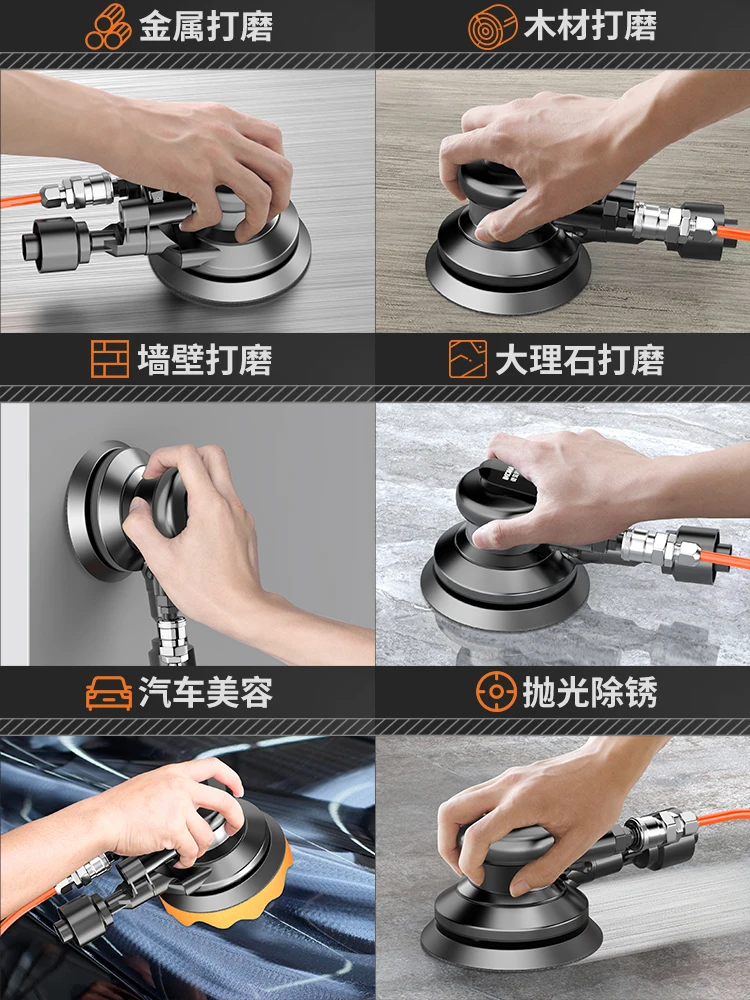 金属打磨

木材打磨

墙壁打磨

大理石打磨

汽车美容

抛光除锈