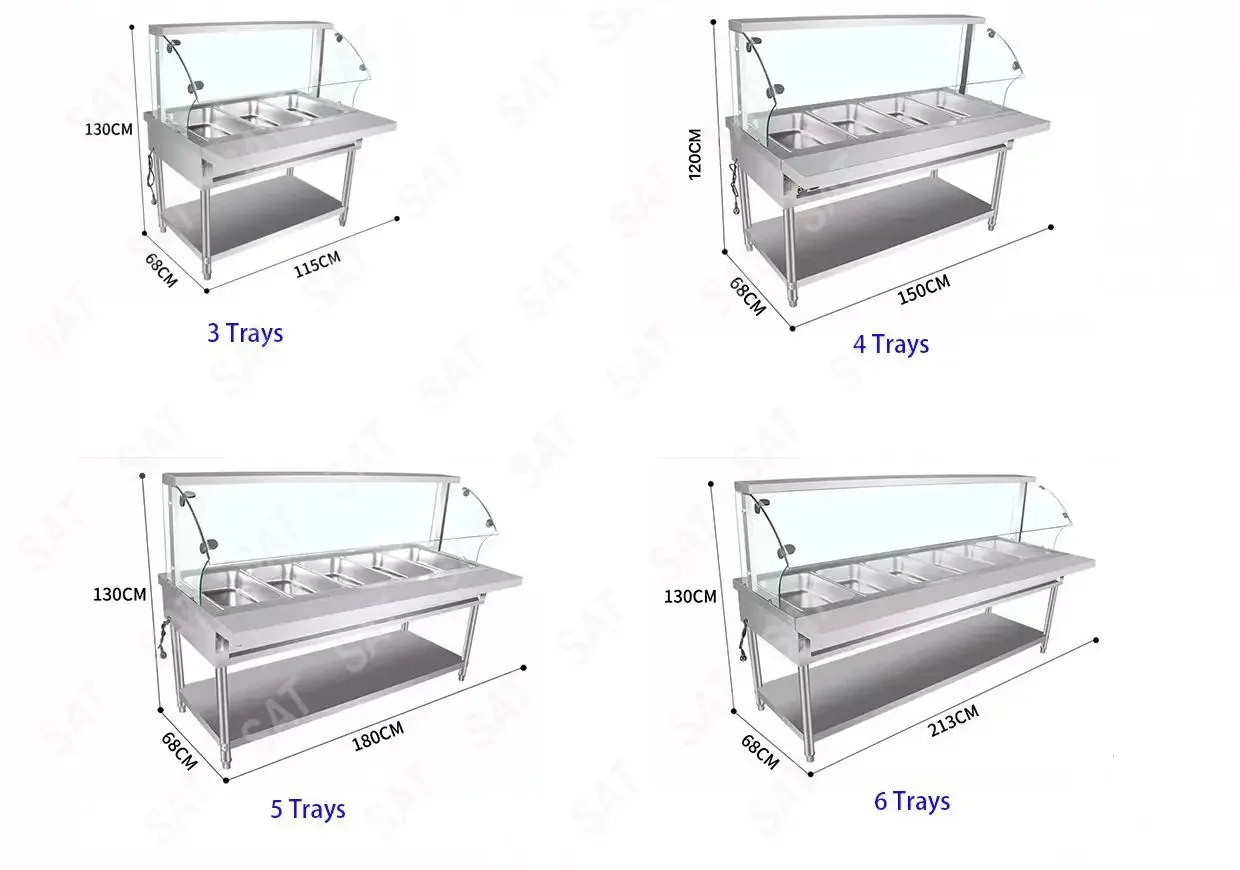 130CM
68CM
115CM
3 Trays

120CM
68CM
150CM
4 Trays

130CM
68CM
180CM
5 Trays

130CM
68CM
213CM
6 Trays

SAT