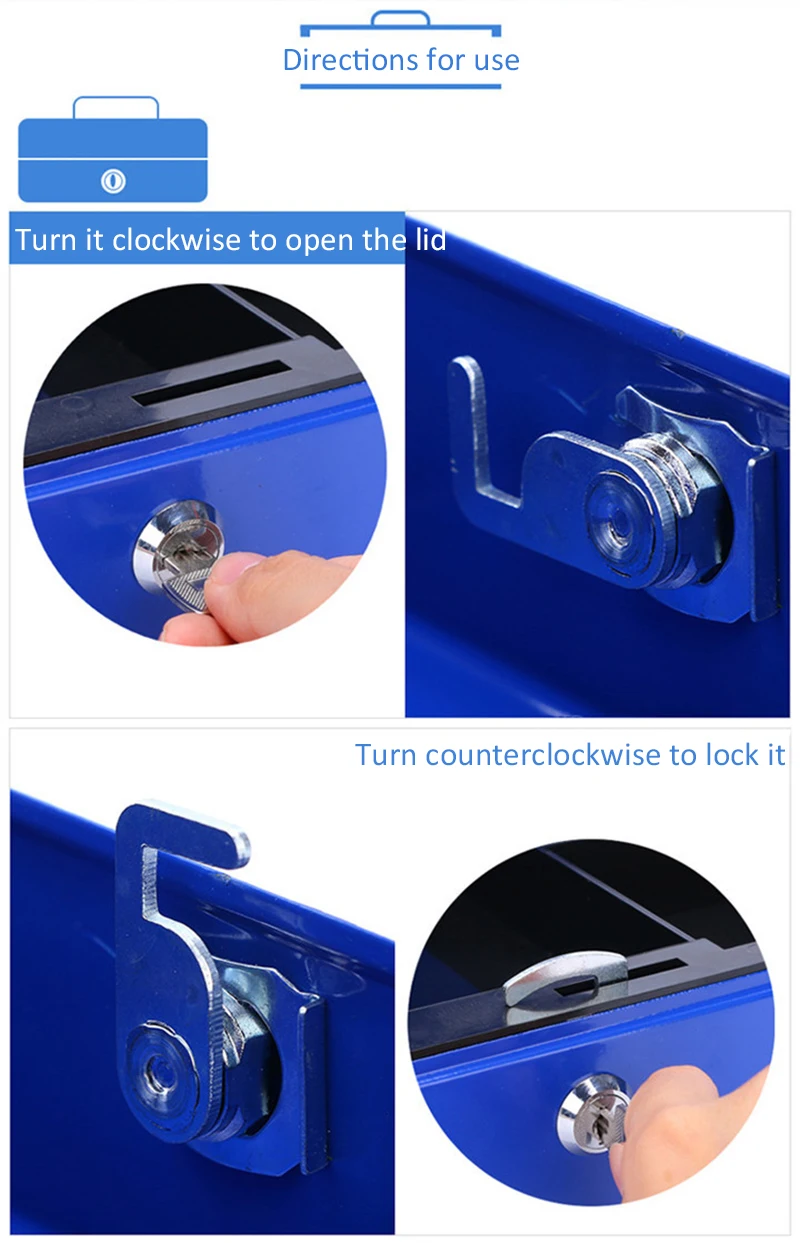 Directions for use

Turn it clockwise to open the lid

Turn counterclockwise to lock it