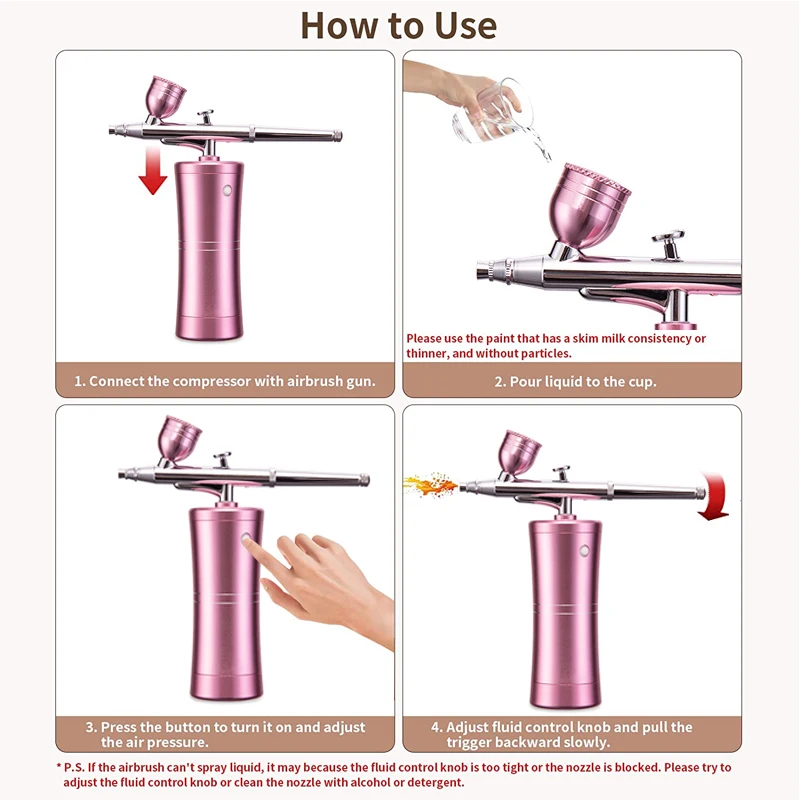 How to Use

1. Connect the compressor with airbrush gun.

Please use the paint that has a skim milk consistency or thinner, and without particles.

2. Pour liquid to the cup.

3. Press the button to turn it on and adjust the air pressure.

4. Adjust fluid control knob and pull the trigger backward slowly.

* P.S. If the airbrush can't spray liquid, it may because the fluid control knob is too tight or the nozzle is blocked. Please try to adjust the fluid control knob or clean the nozzle with alcohol or detergent.