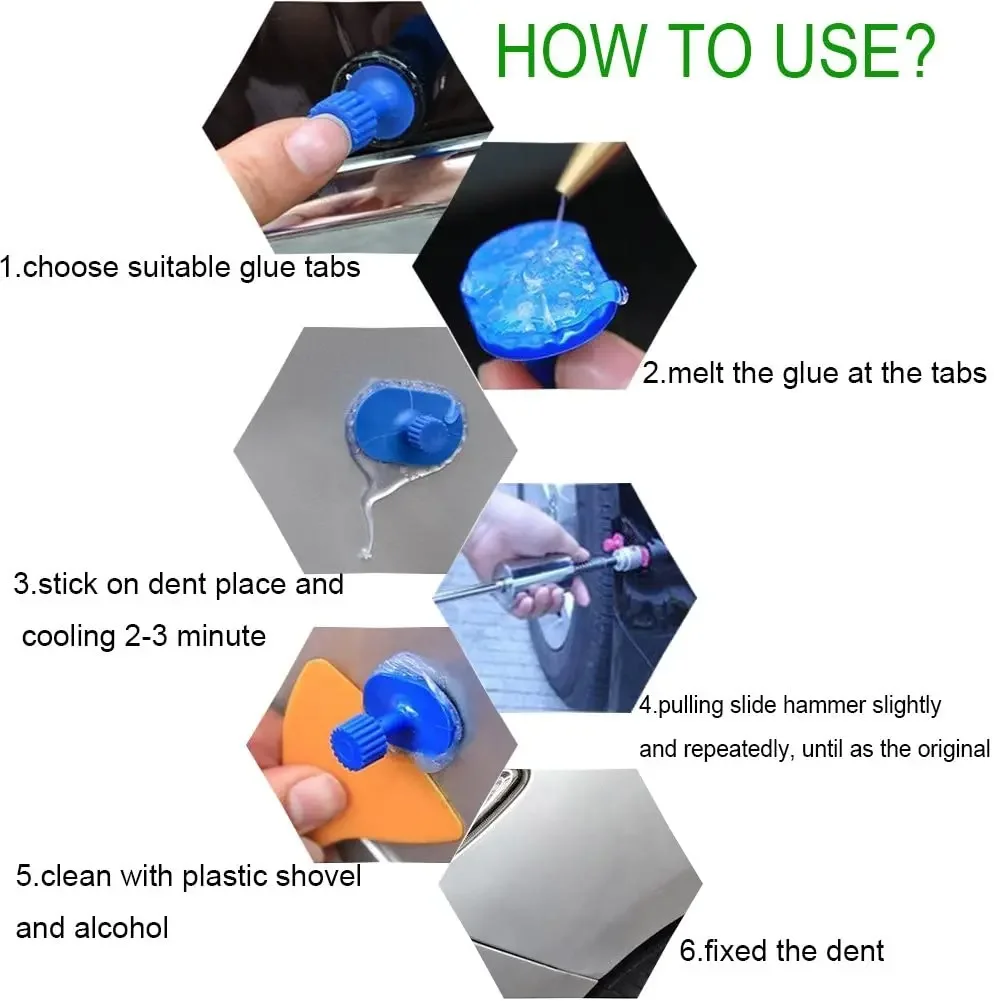 HOW TO USE?

1.choose suitable glue tabs

2.melt the glue at the tabs

3.stick on dent place and cooling 2-3 minute

4.pulling slide hammer slightly and repeatedly, until as the original

5.clean with plastic shovel and alcohol

6.fixed the dent