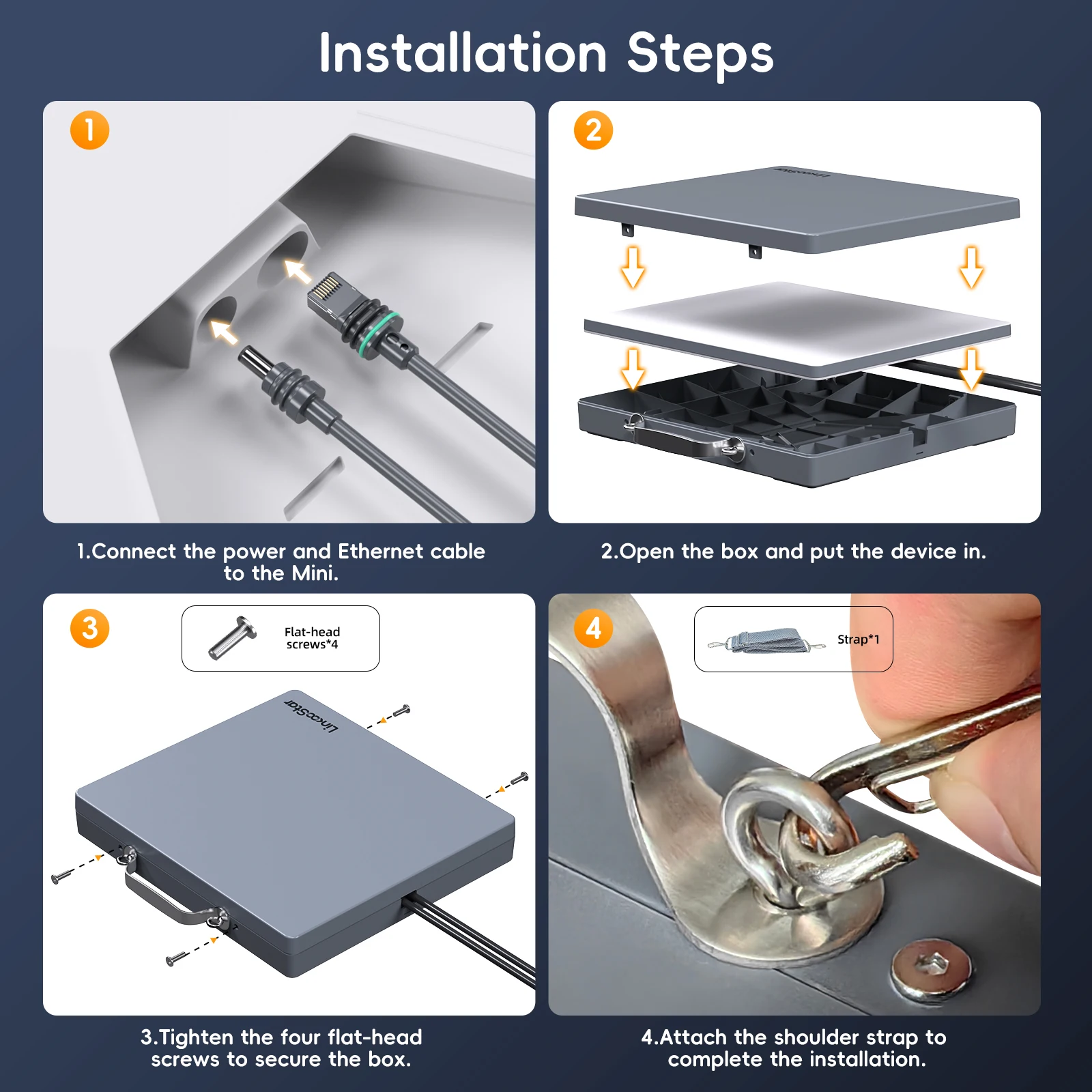 Installation Steps

1

1.Connect the power and Ethernet cable to the Mini.

2

LincoStar

2.Open the box and put the device in.

3

Flat-head screws*4

LincoStar

3.Tighten the four flat-head screws to secure the box.

4

Strap*1

4.Attach the shoulder strap to complete the installation.