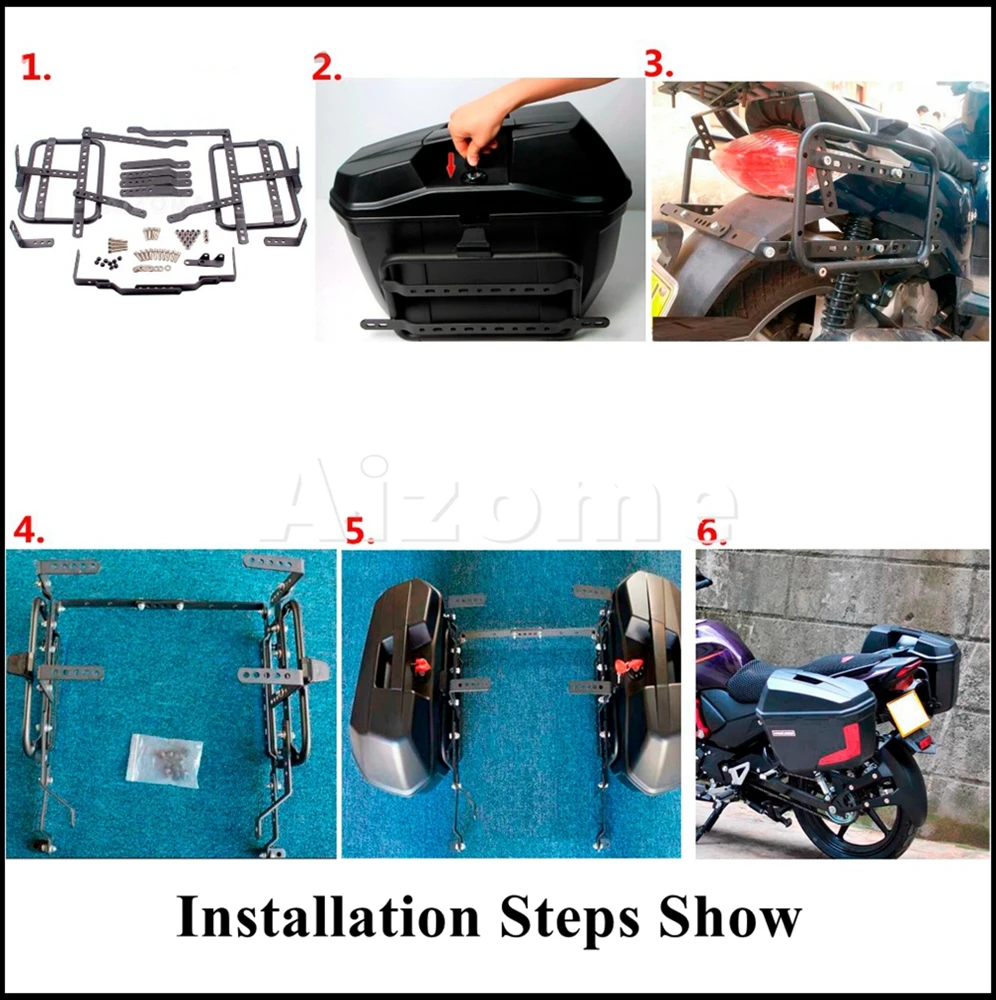 1.
2.
3.

Aizome

4.
5.
6.

Installation Steps Show