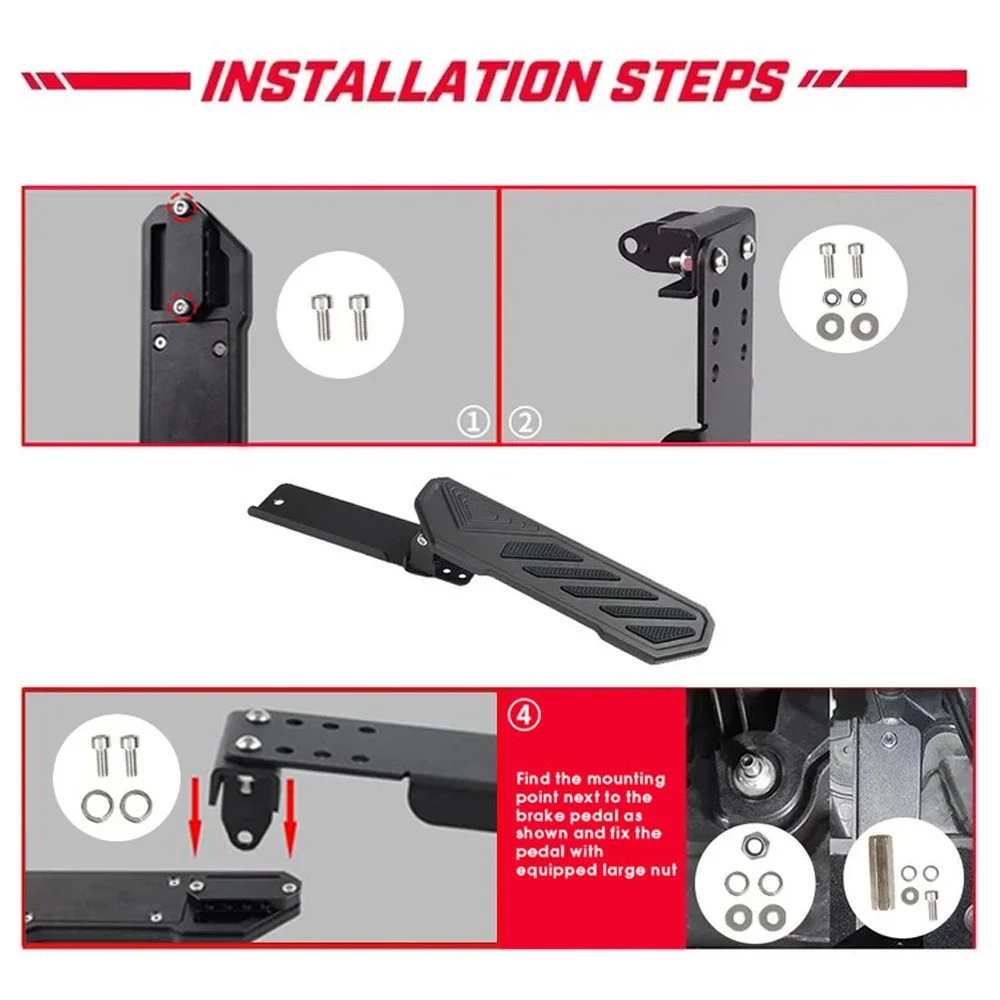 INSTALLATION STEPS

①

②

④

Find the mounting point next to the brake pedal as shown and fix the pedal with equipped large nut