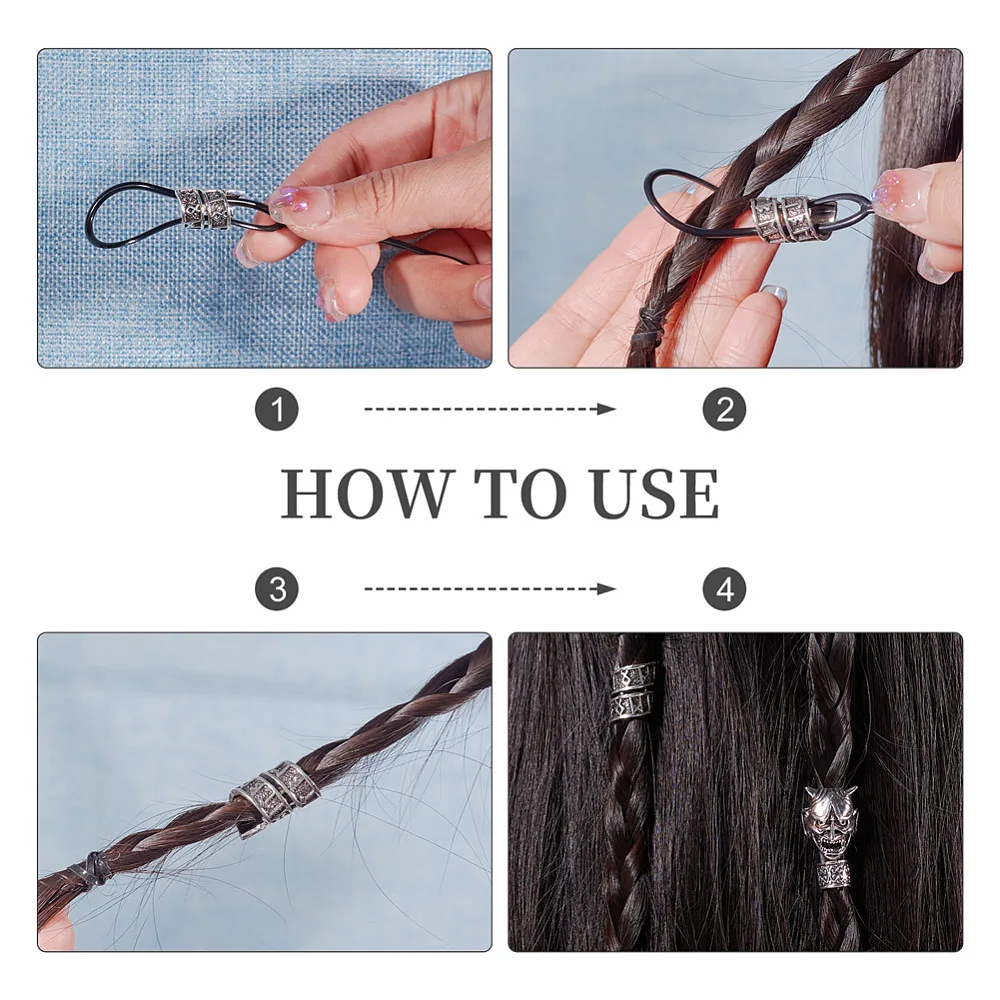 1

2

HOW TO USE

3

4