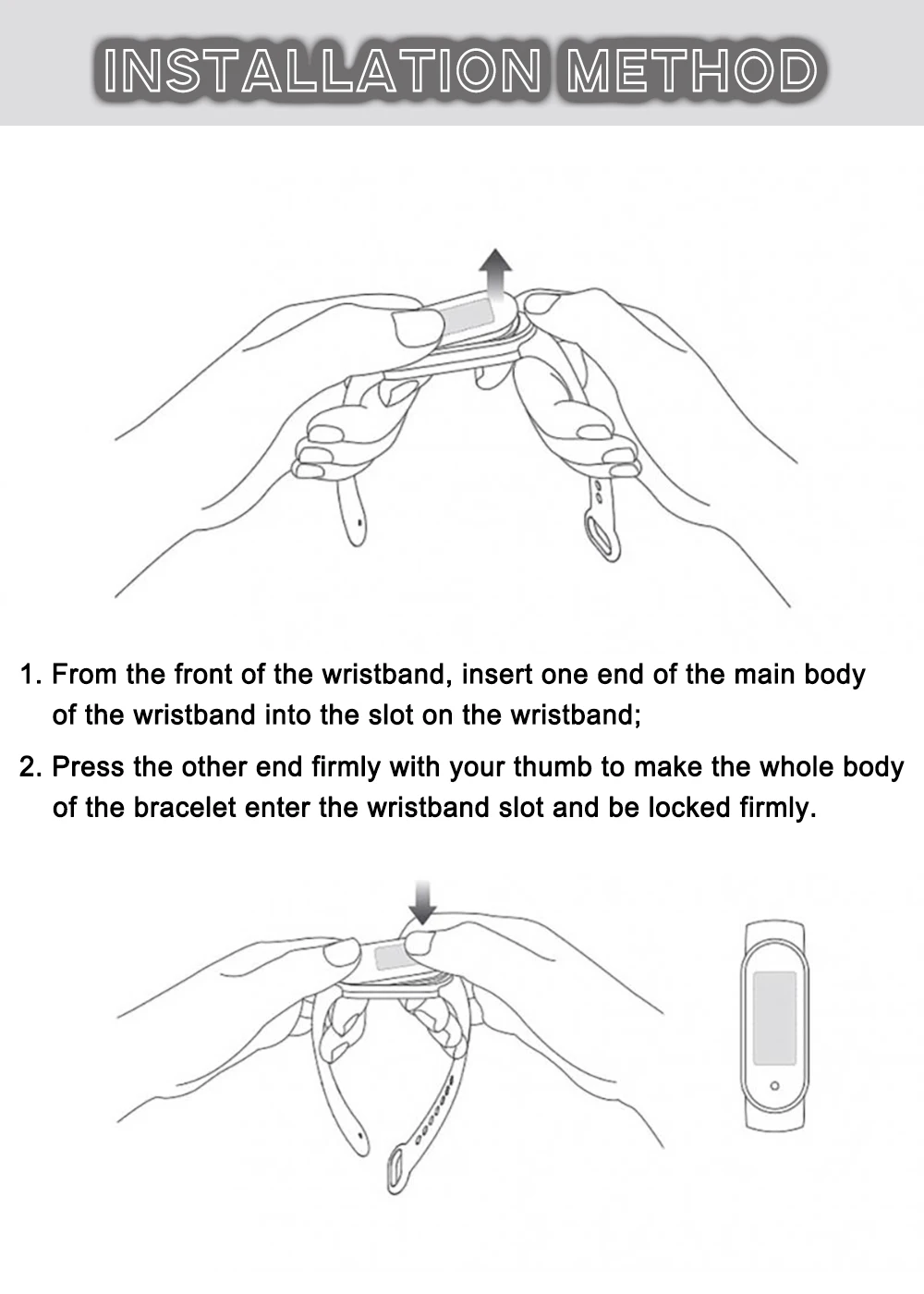 INSTALLATION METHOD

1. From the front of the wristband, insert one end of the main body of the wristband into the slot on the wristband;

2. Press the other end firmly with your thumb to make the whole body of the bracelet enter the wristband slot and be locked firmly.