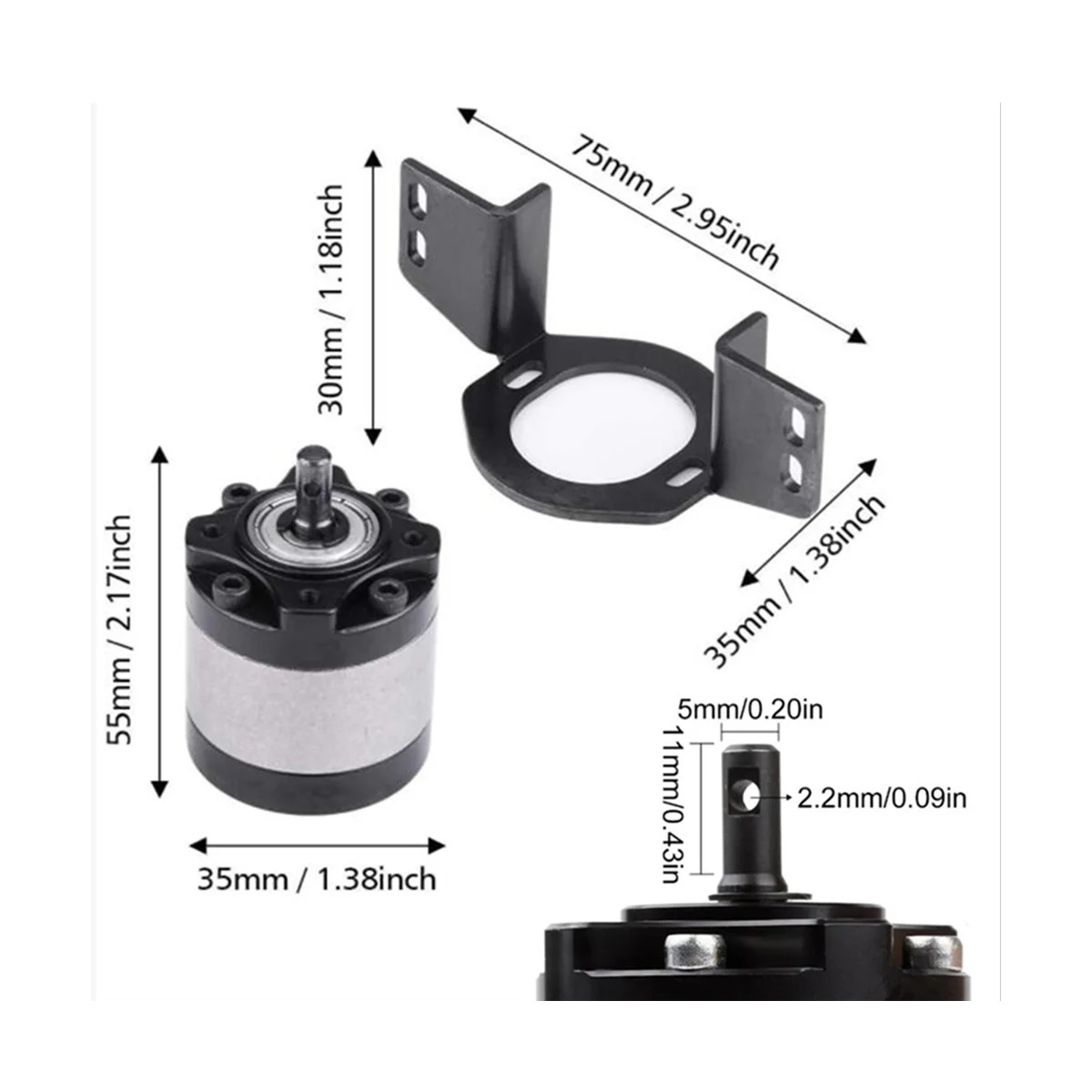 75mm / 2.95inch

30mm / 1.18inch

35mm / 1.38inch

55mm / 2.17inch

35mm / 1.38inch

5mm/0.20in

11mm/0.43in

2.2mm/0.09in