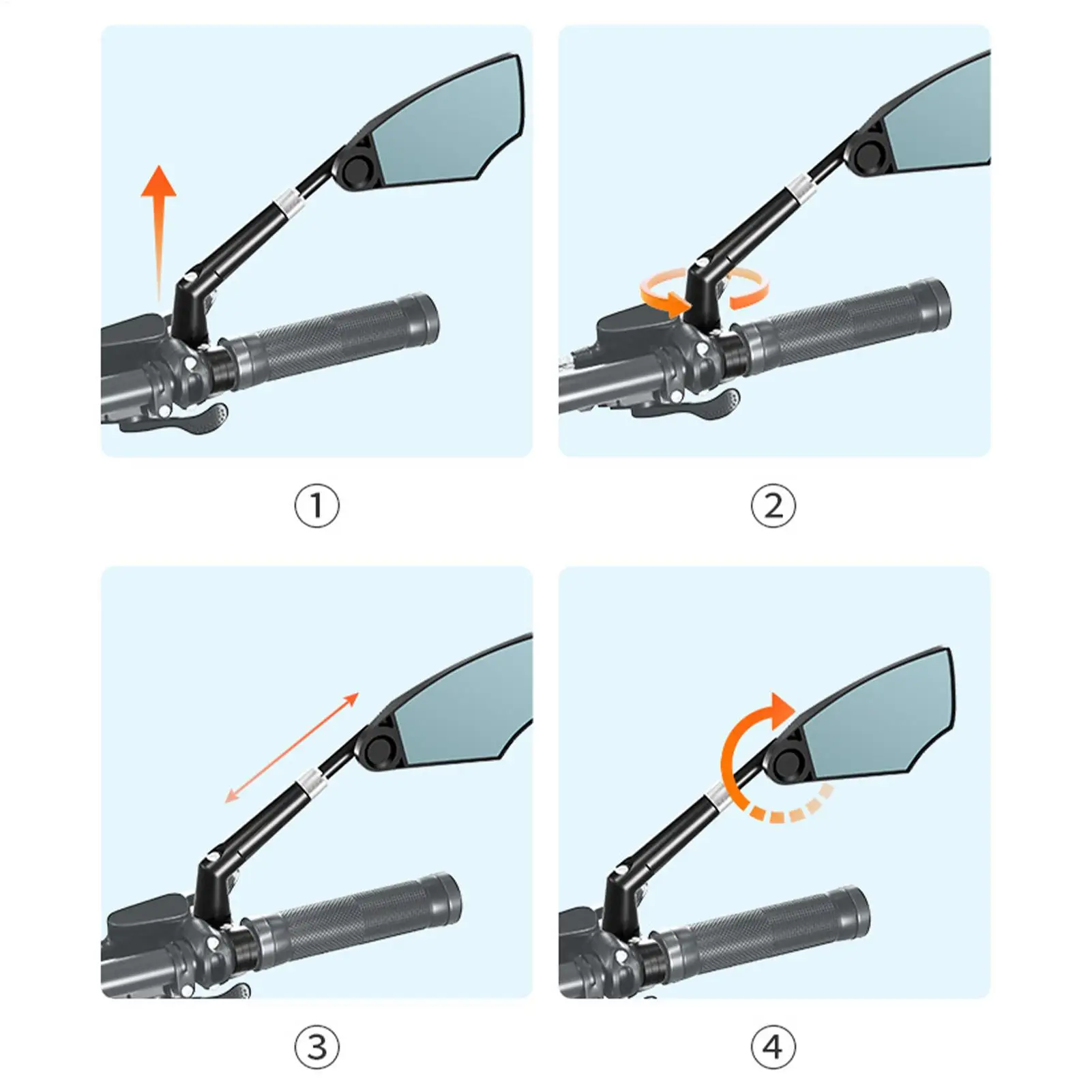 ①

②

③

④