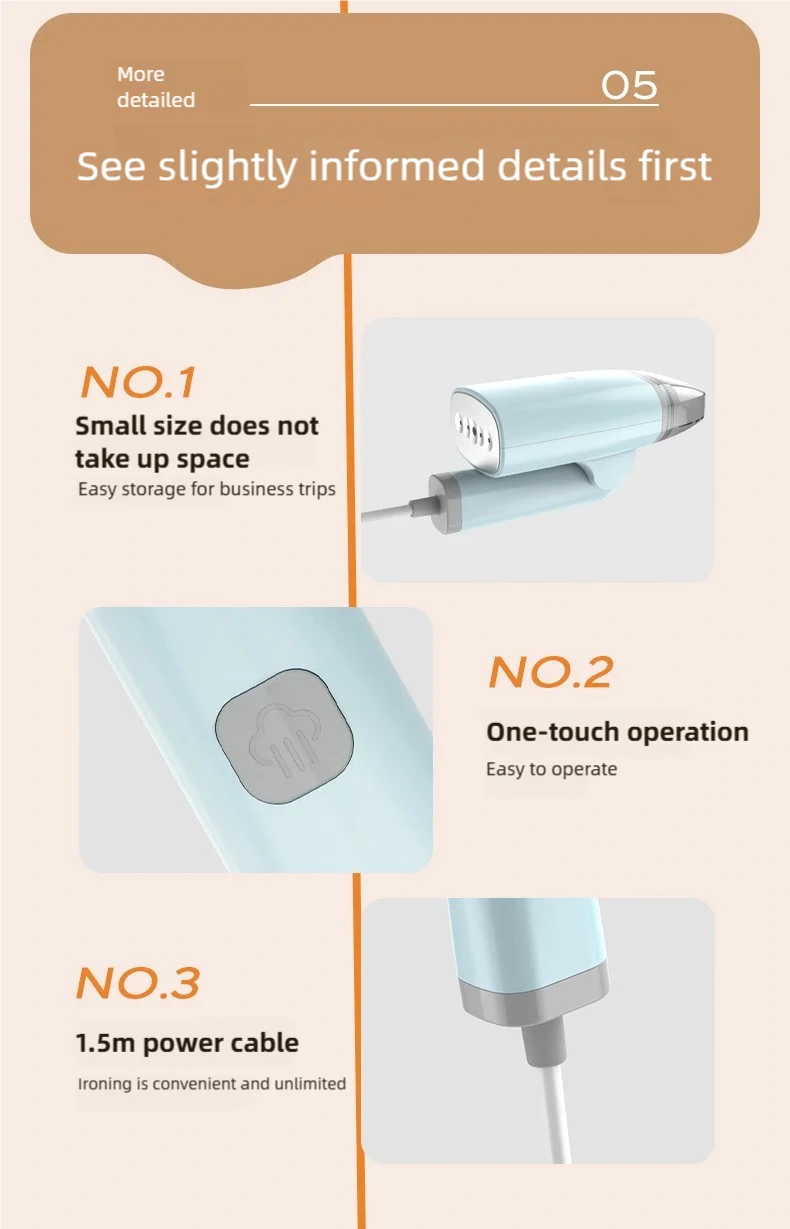 More detailed

05

See slightly informed details first

NO.1

Small size does not take up space

Easy storage for business trips

NO.2

One-touch operation

Easy to operate

NO.3

1.5m power cable

Ironing is convenient and unlimited