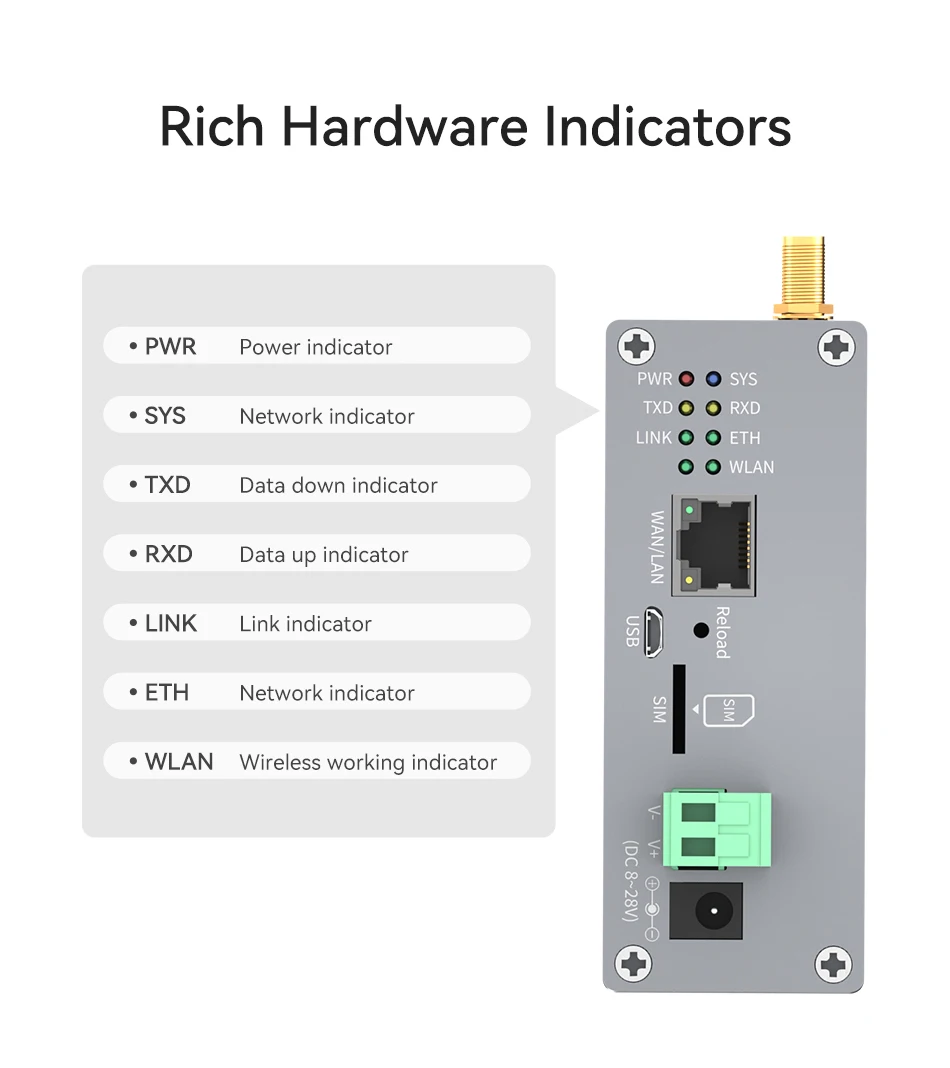 Rich Hardware Indicators

• PWR Power indicator
• SYS Network indicator
• TXD Data down indicator
• RXD Data up indicator
• LINK Link indicator
• ETH Network indicator
• WLAN Wireless working indicator

PWR SYS
TXD RXD
LINK ETH
WLAN
WAN/LAN
USB
Reload
SIM
SIM
V-
V+
(DC 8~28V)