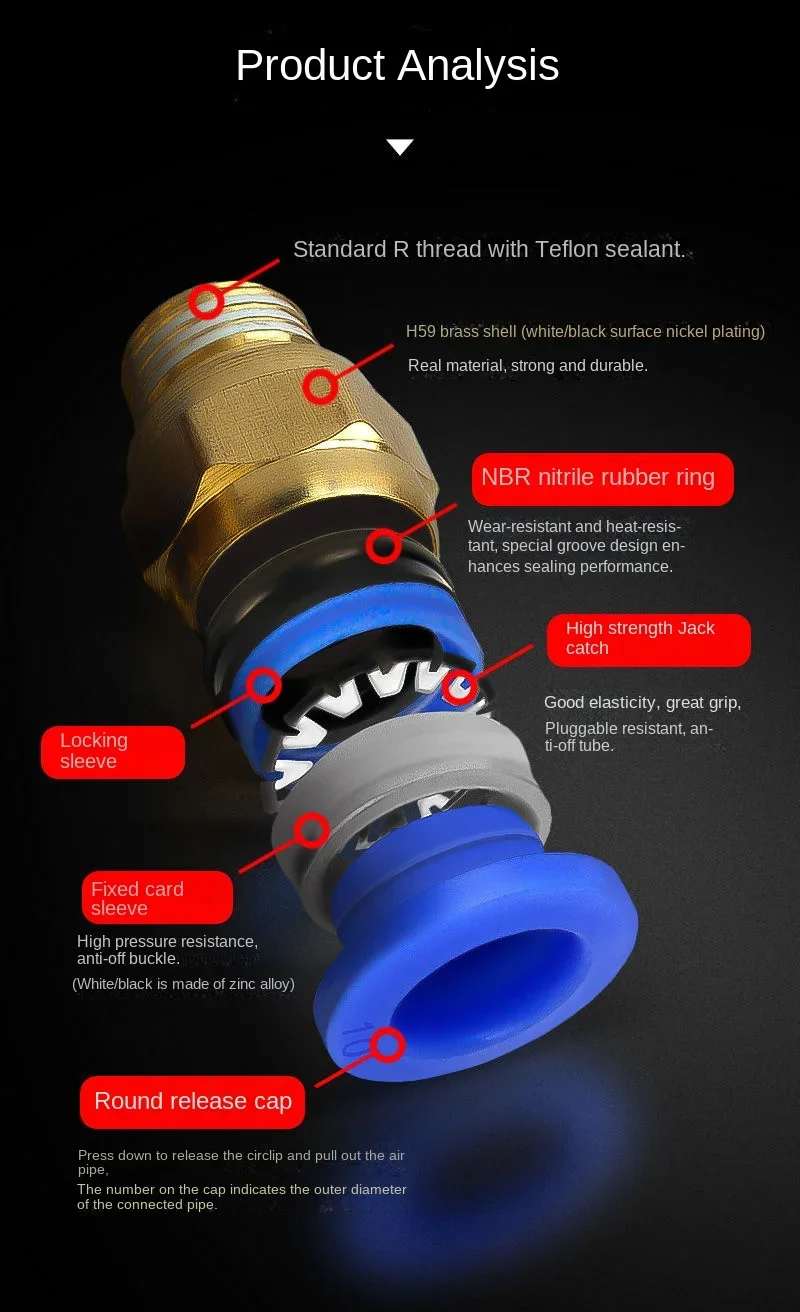 Product Analysis

Standard R thread with Teflon sealant.

H59 brass shell (white/black surface nickel plating)

Real material, strong and durable.

NBR nitrile rubber ring

Wear-resistant and heat-resistant, special groove design enhances sealing performance.

High strength Jack catch

Good elasticity, great grip,

Pluggable resistant, anti-off tube.

Locking sleeve

Fixed card sleeve

High pressure resistance, anti-off buckle.

(White/black is made of zinc alloy)

10

Round release cap

Press down to release the circlip and pull out the air pipe,

The number on the cap indicates the outer diameter of the connected pipe.