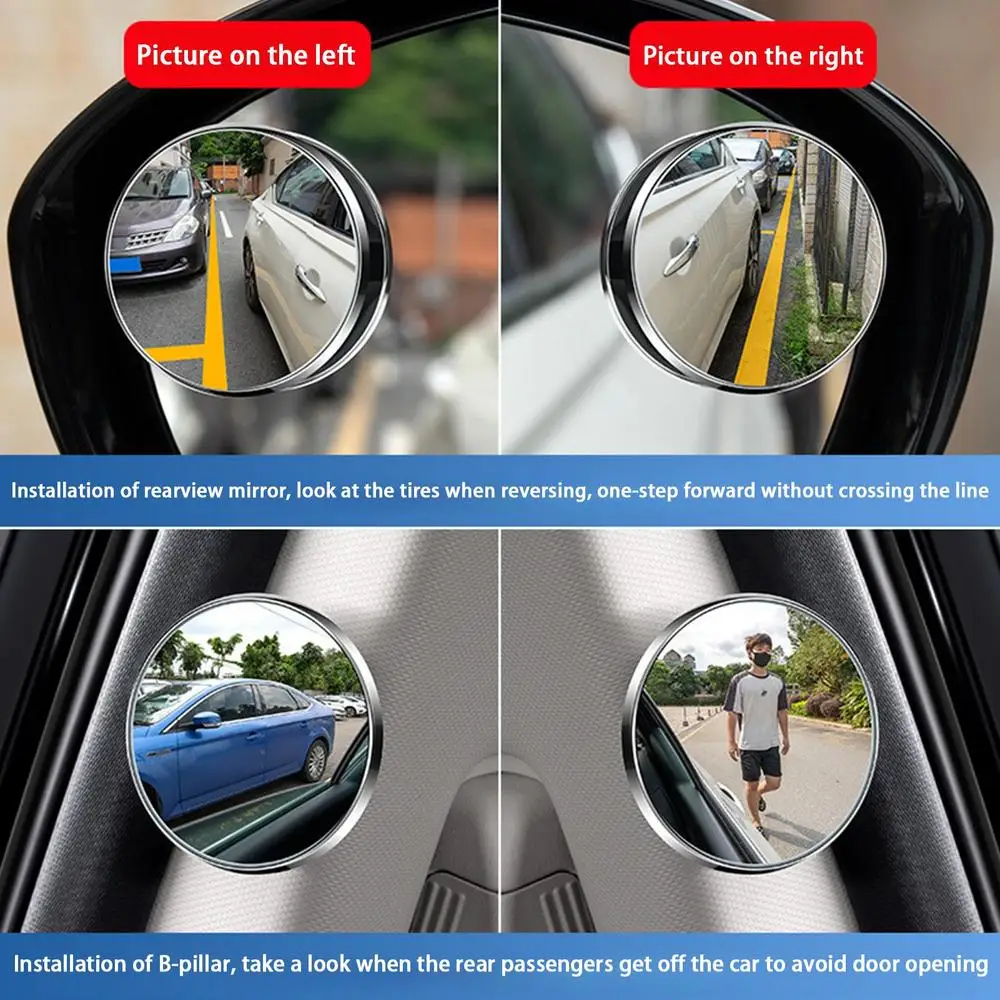 Picture on the left

Picture on the right

Installation of rearview mirror, look at the tires when reversing, one-step forward without crossing the line

Installation of B-pillar, take a look when the rear passengers get off the car to avoid door opening