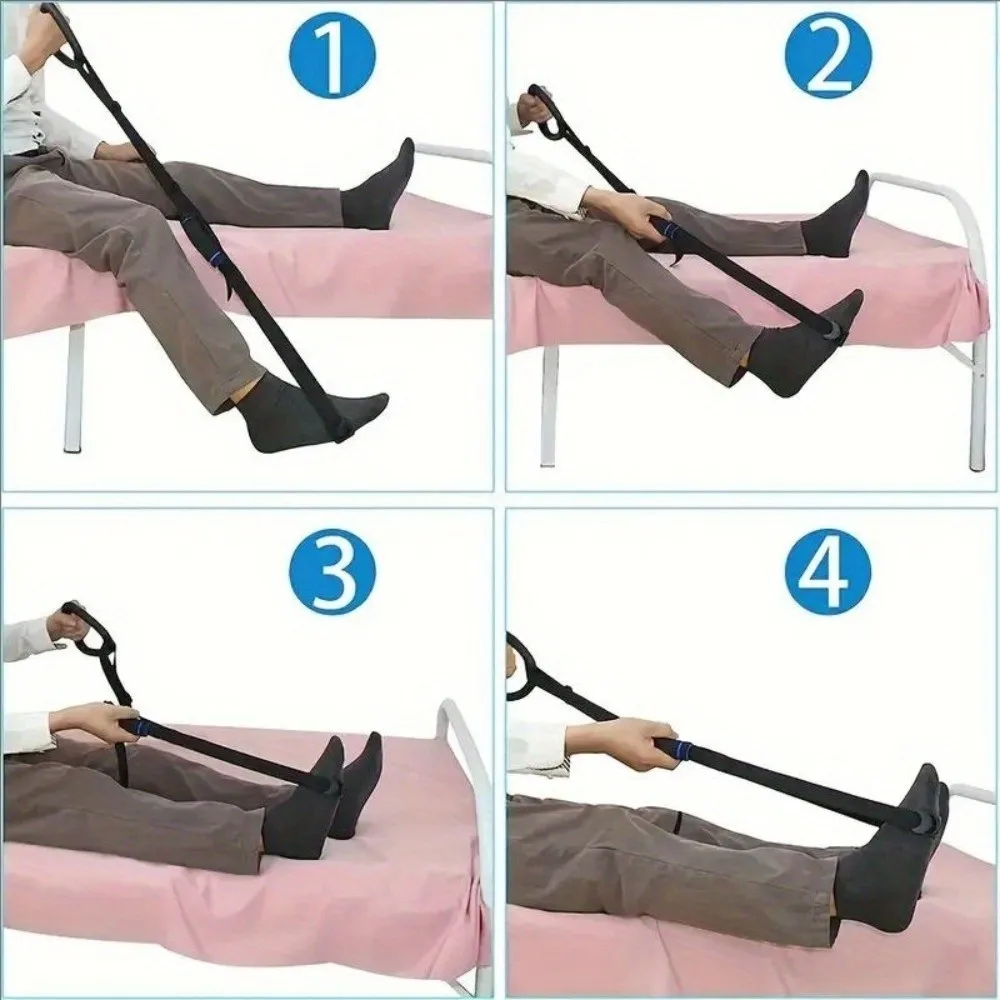 1

2

3

4