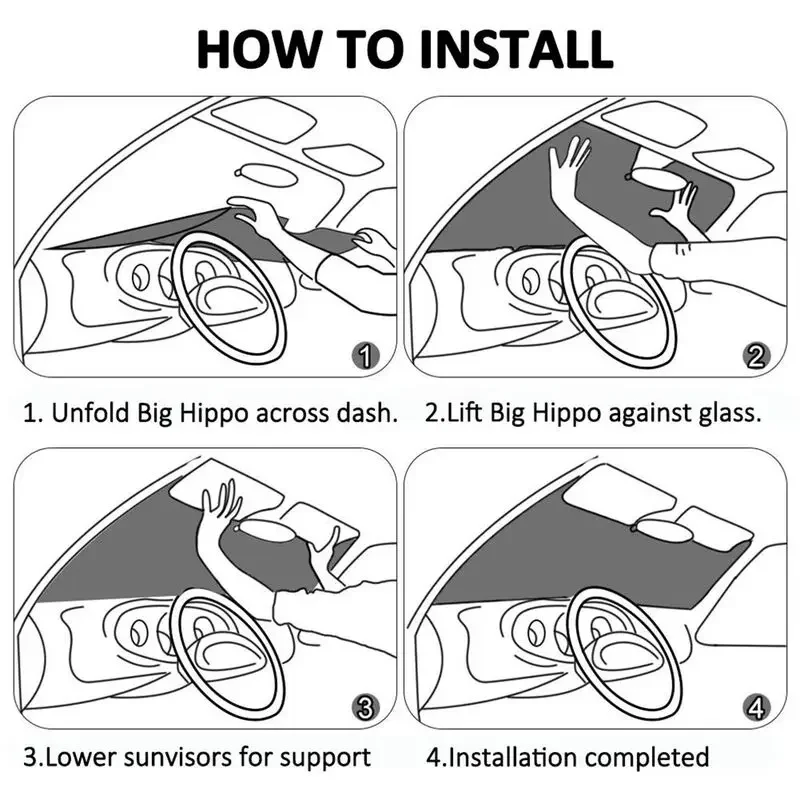 HOW TO INSTALL

1

2

1. Unfold Big Hippo across dash.

2.Lift Big Hippo against glass.

3

4

3.Lower sunvisors for support

4.Installation completed