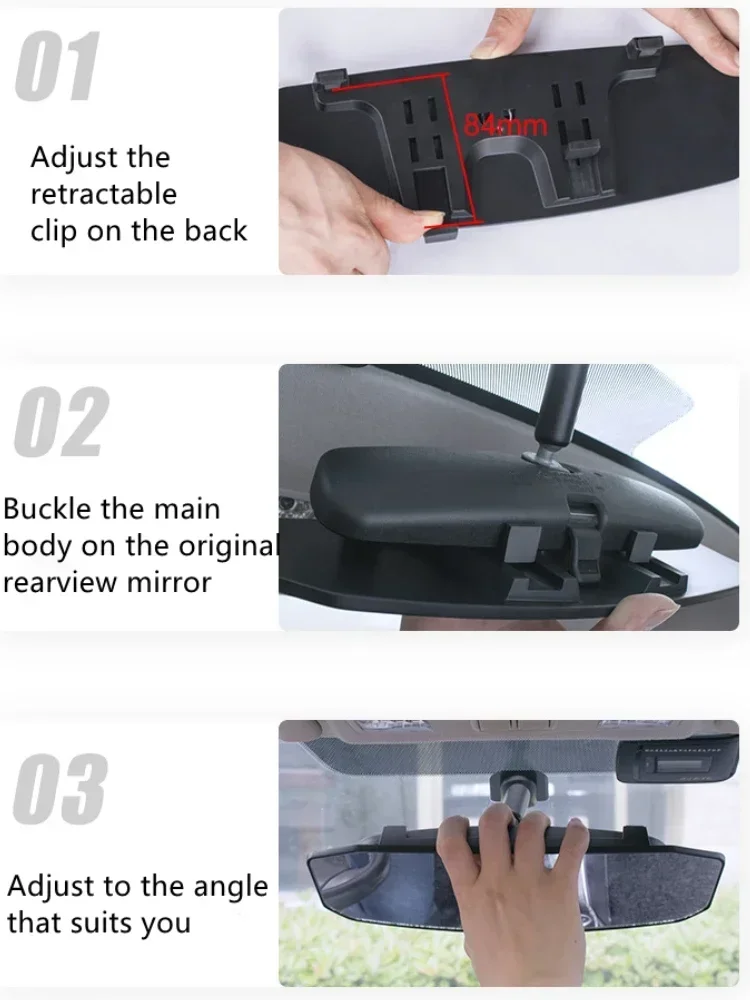 01

Adjust the retractable clip on the back

84mm

02

Buckle the main body on the original rearview mirror

03

Adjust to the angle that suits you