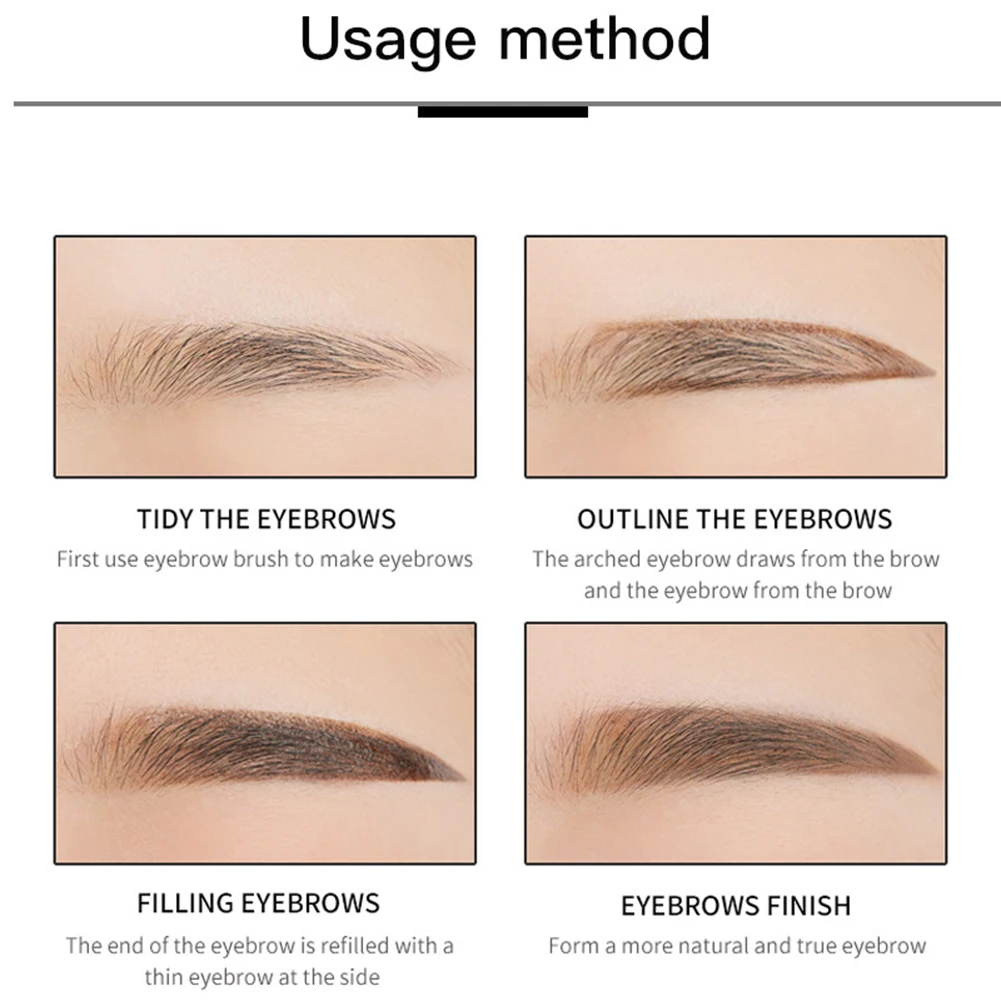 Usage method

TIDY THE EYEBROWS
First use eyebrow brush to make eyebrows

OUTLINE THE EYEBROWS
The arched eyebrow draws from the brow and the eyebrow from the brow

FILLING EYEBROWS
The end of the eyebrow is refilled with a thin eyebrow at the side

EYEBROWS FINISH
Form a more natural and true eyebrow