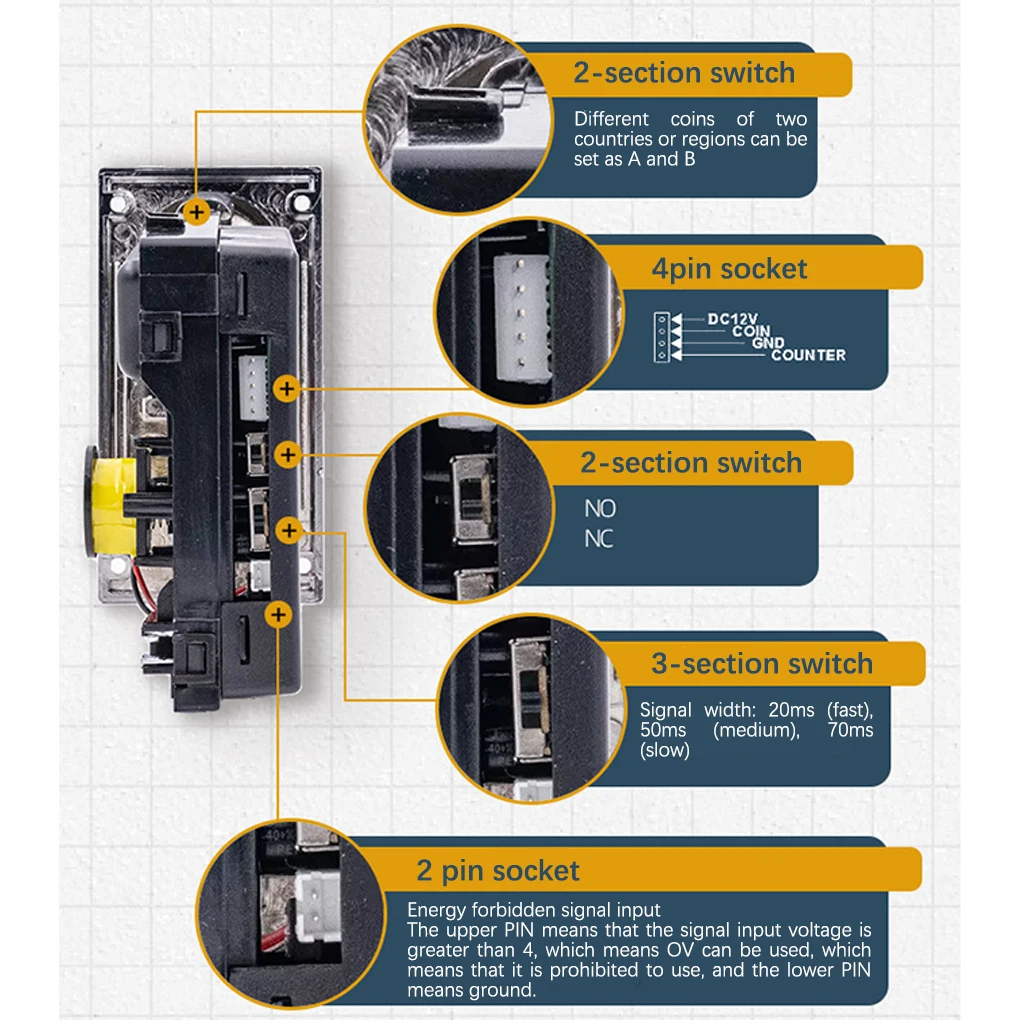 2-section switch

Different coins of two countries or regions can be set as A and B

4pin socket

DC12V
COIN
GND
COUNTER

2-section switch

NO
NC

3-section switch

Signal width: 20ms (fast), 50ms (medium), 70ms (slow)

2 pin socket

Energy forbidden signal input
The upper PIN means that the signal input voltage is greater than 4, which means OV can be used, which means that it is prohibited to use, and the lower PIN means ground.