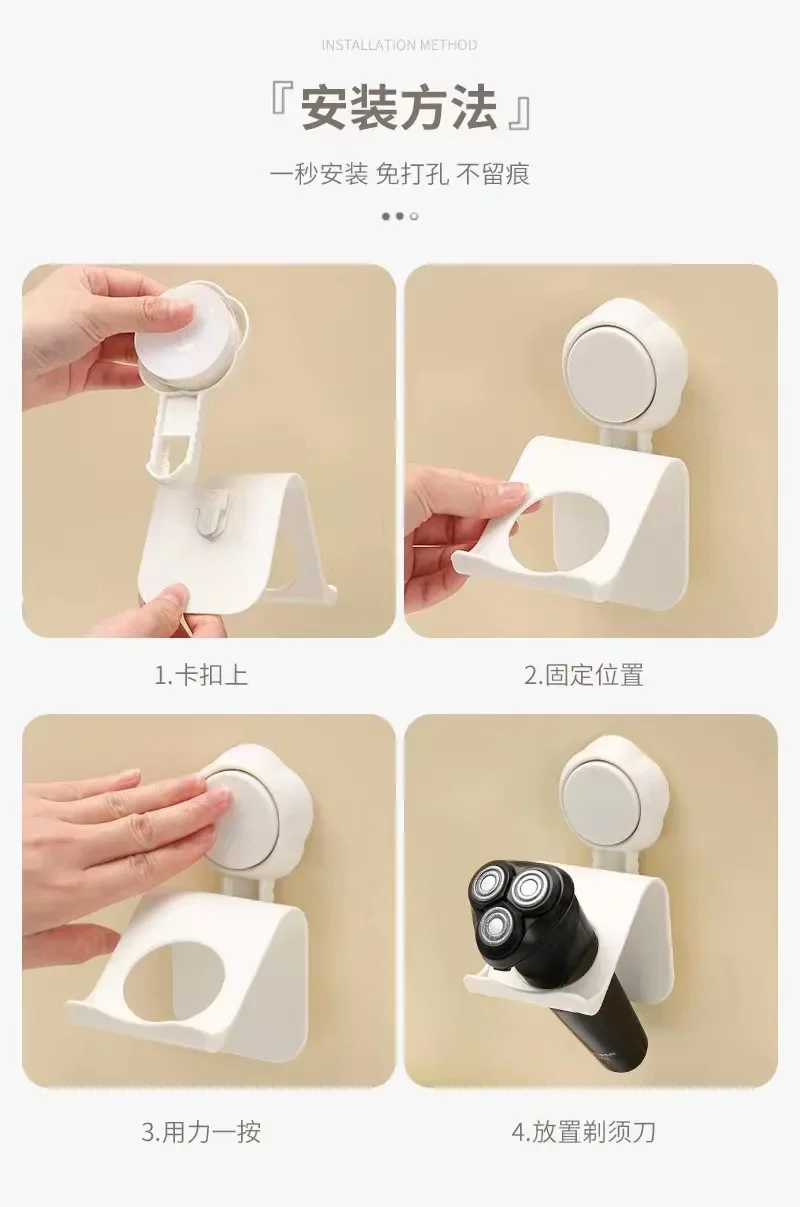 INSTALLATION METHOD

『安装方法』

一秒安装 免打孔 不留痕

1.卡扣上

2.固定位置

3.用力一按

4.放置剃须刀