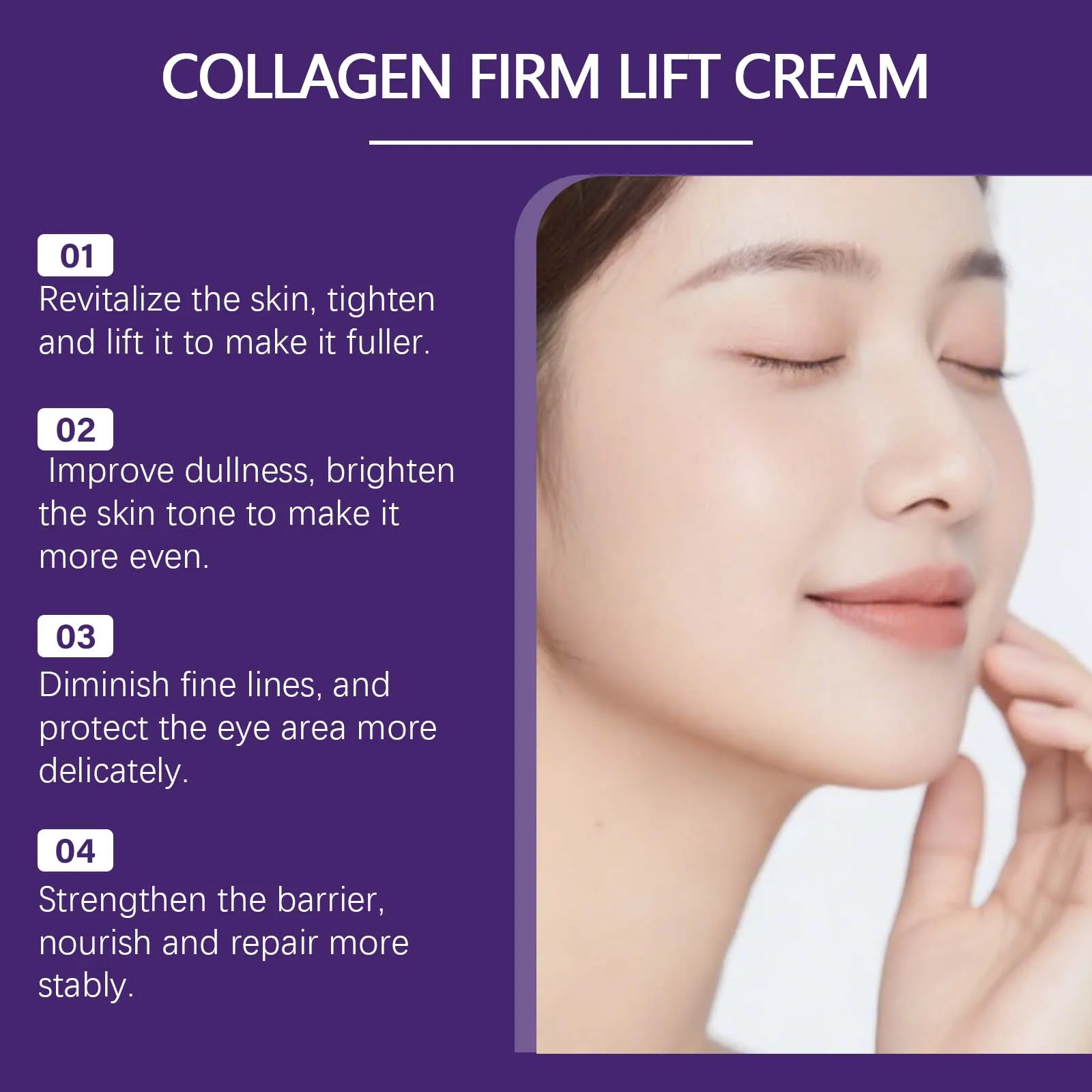 COLLAGEN FIRM LIFT CREAM

01
Revitalize the skin, tighten and lift it to make it fuller.

02
Improve dullness, brighten the skin tone to make it more even.

03
Diminish fine lines, and protect the eye area more delicately.

04
Strengthen the barrier, nourish and repair more stably.