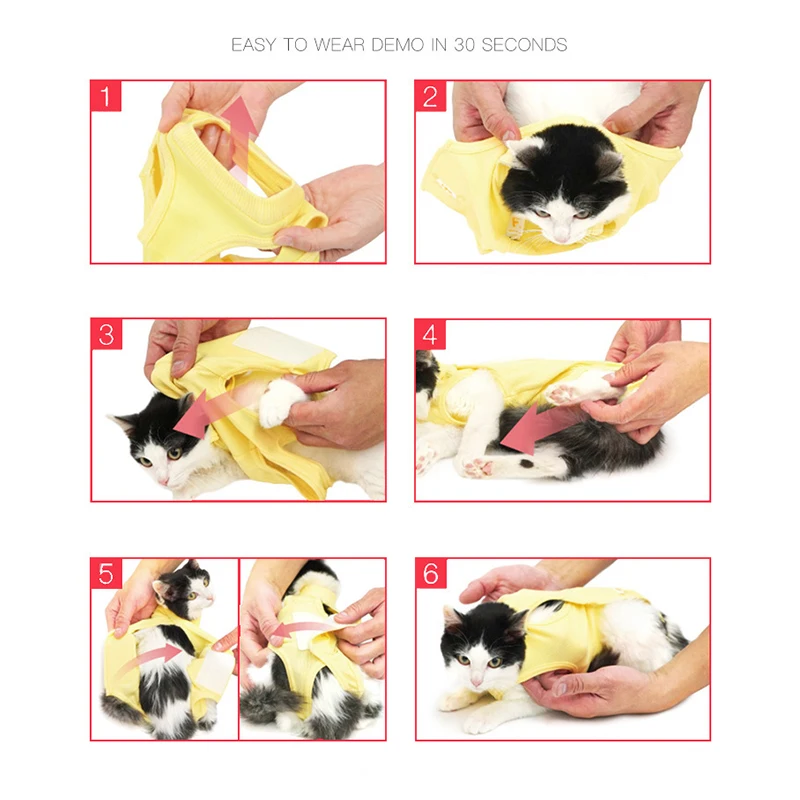 EASY TO WEAR DEMO IN 30 SECONDS

1

2

3

4

5

6