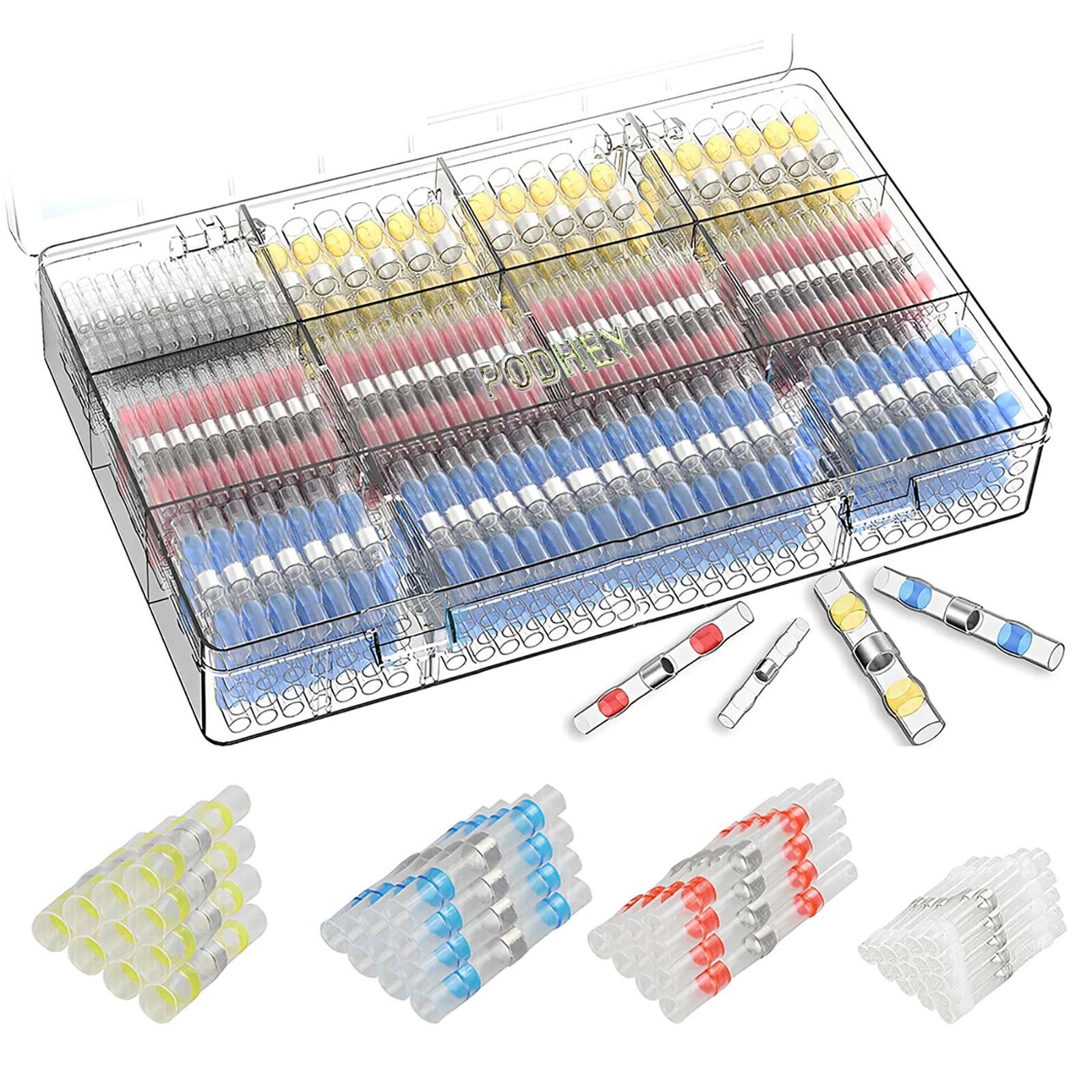 PODHEY