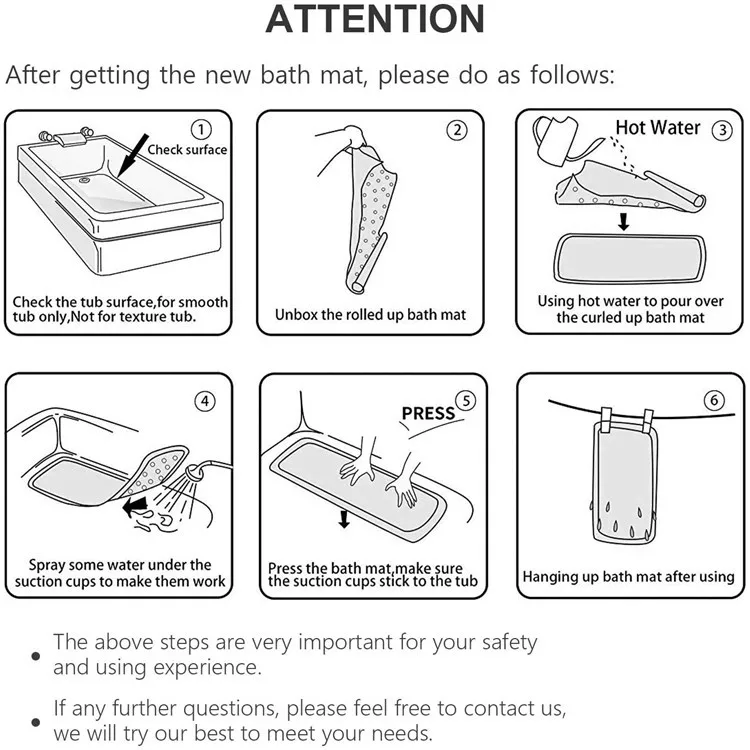 ATTENTION

After getting the new bath mat, please do as follows:

①
Check surface
Check the tub surface,for smooth tub only,Not for texture tub.

②
Unbox the rolled up bath mat

Hot Water ③
Using hot water to pour over the curled up bath mat

④
Spray some water under the suction cups to make them work

PRESS ⑤
Press the bath mat,make sure the suction cups stick to the tub

⑥
Hanging up bath mat after using

• The above steps are very important for your safety and using experience.

• If any further questions, please feel free to contact us, we will try our best to meet your needs.