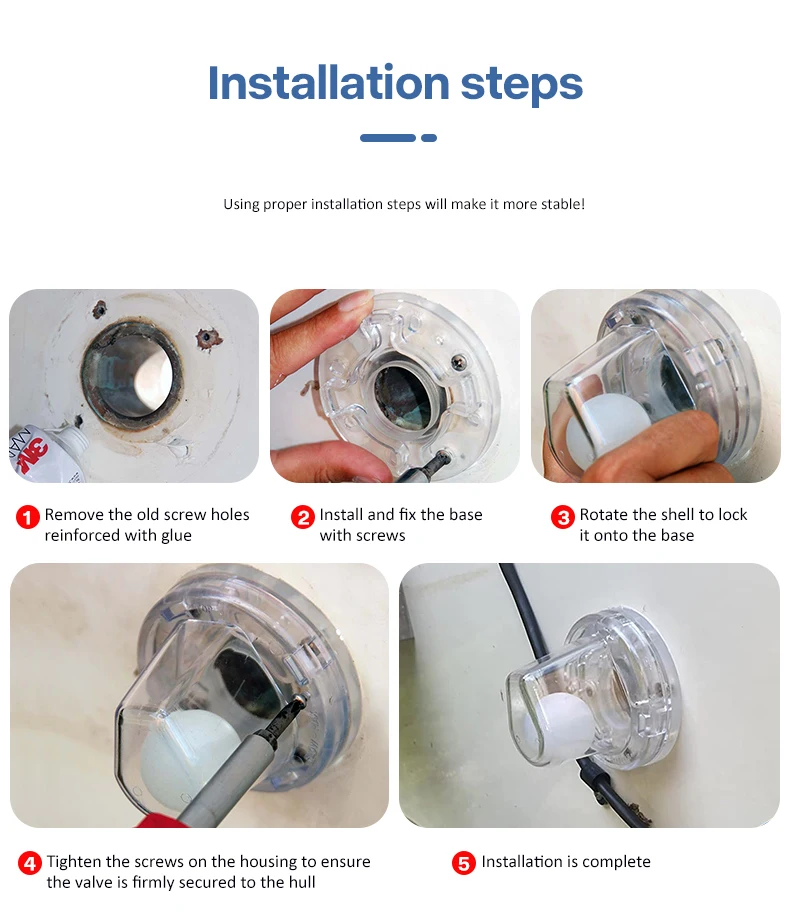 Installation steps

Using proper installation steps will make it more stable!

3M

1 Remove the old screw holes reinforced with glue

2 Install and fix the base with screws

3 Rotate the shell to lock it onto the base

4 Tighten the screws on the housing to ensure the valve is firmly secured to the hull

5 Installation is complete