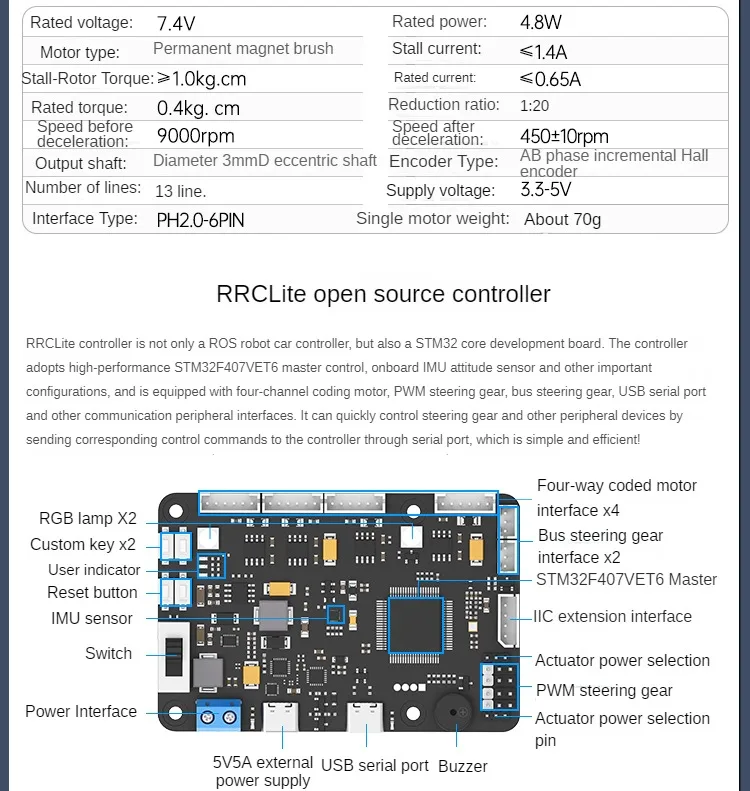 | Rated voltage: | 7.4V | Rated power: | 4.8W |
|---|---|---|---|
| Motor type: | Permanent magnet brush | Stall current: | ≤1.4A |
| Stall-Rotor Torque: | ≥1.0kg.cm | Rated current: | ≤0.65A |
| Rated torque: | 0.4kg. cm | Reduction ratio: | 1:20 |
| Speed before deceleration: | 9000rpm | Speed after deceleration: | 450±10rpm |
| Output shaft: | Diameter 3mmD eccentric shaft | Encoder Type: | AB phase incremental Hall encoder |
| Number of lines: | 13 line. | Supply voltage: | 3.3-5V |
| Interface Type: | PH2.0-6PIN | Single motor weight: | About 70g |

RRCLite open source controller

RRCLite controller is not only a ROS robot car controller, but also a STM32 core development board. The controller adopts high-performance STM32F407VET6 master control, onboard IMU attitude sensor and other important configurations, and is equipped with four-channel coding motor, PWM steering gear, bus steering gear, USB serial port and other communication peripheral interfaces. It can quickly control steering gear and other peripheral devices by sending corresponding control commands to the controller through serial port, which is simple and efficient!

RGB lamp X2
Custom key x2
User indicator
Reset button
IMU sensor
Switch
Power Interface
5V5A external power supply
USB serial port
Buzzer
Four-way coded motor interface x4
Bus steering gear interface x2
STM32F407VET6 Master
IIC extension interface
Actuator power selection
PWM steering gear
Actuator power selection pin