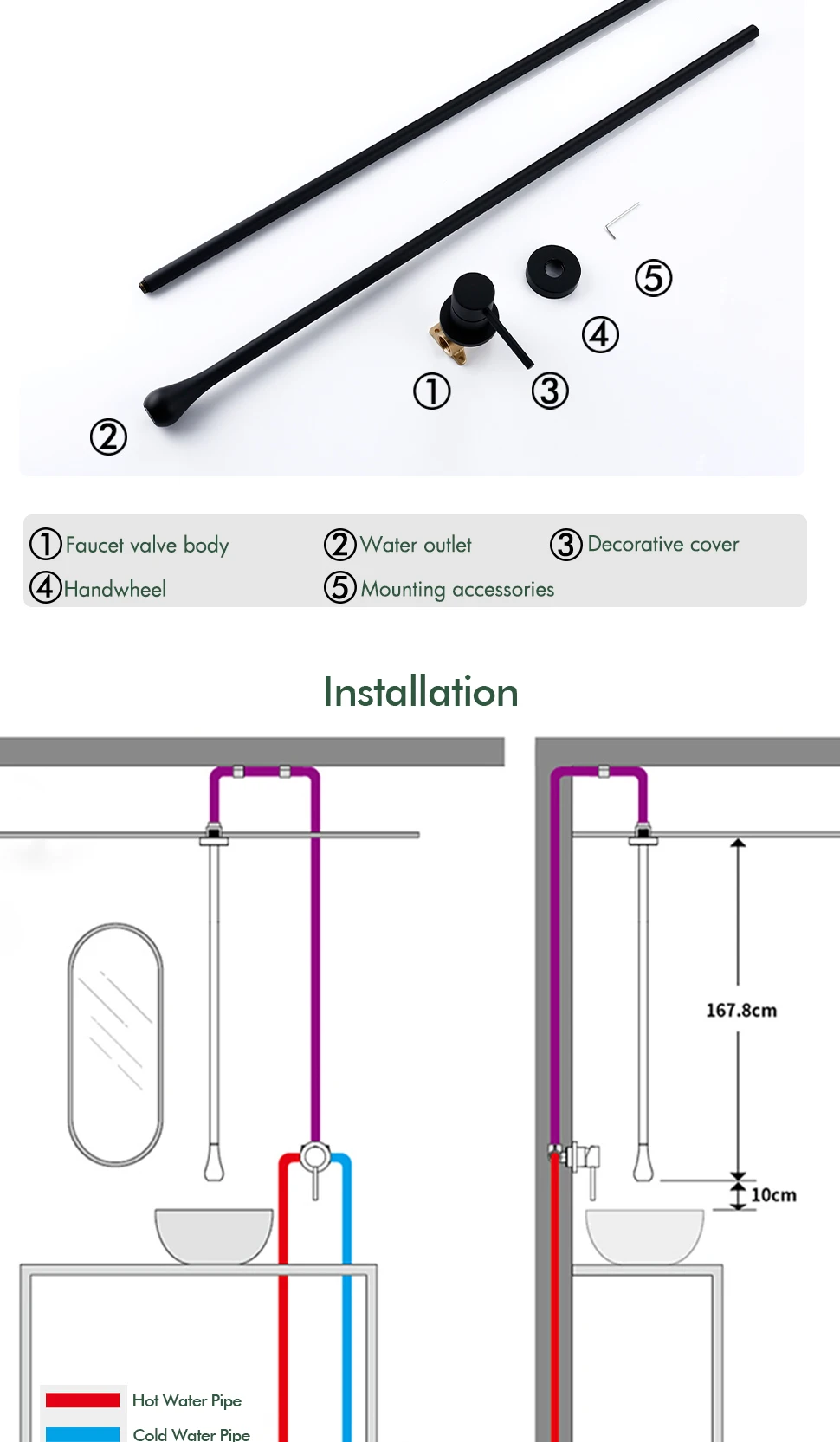 ⑤

④

①

③

②

①Faucet valve body ②Water outlet ③Decorative cover
④Handwheel ⑤Mounting accessories

Installation

167.8cm

10cm

Hot Water Pipe

Cold Water Pipe