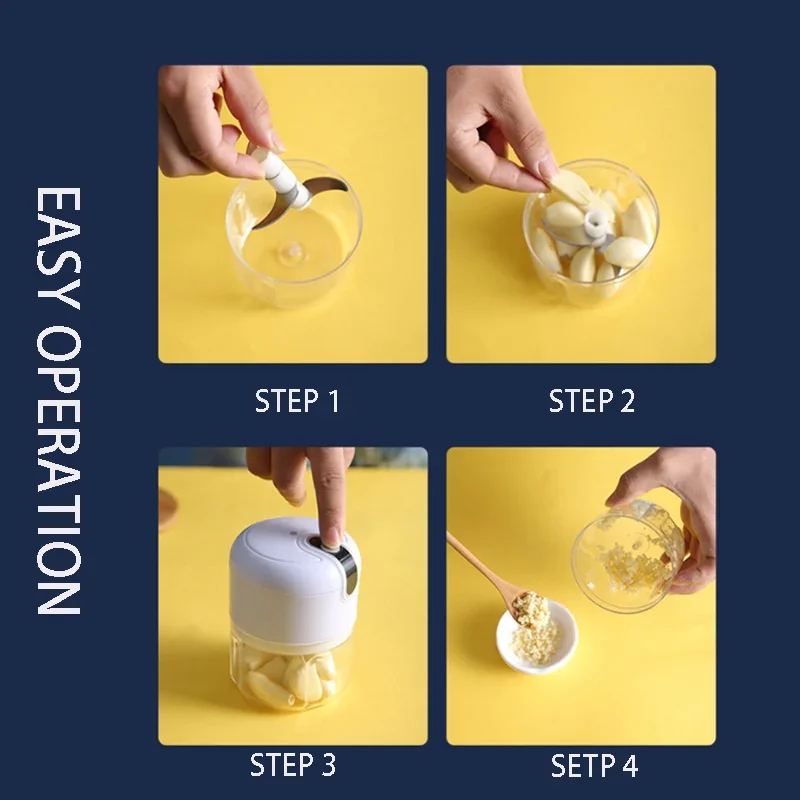 EASY OPERATION

STEP 1

STEP 2

STEP 3

SETP 4