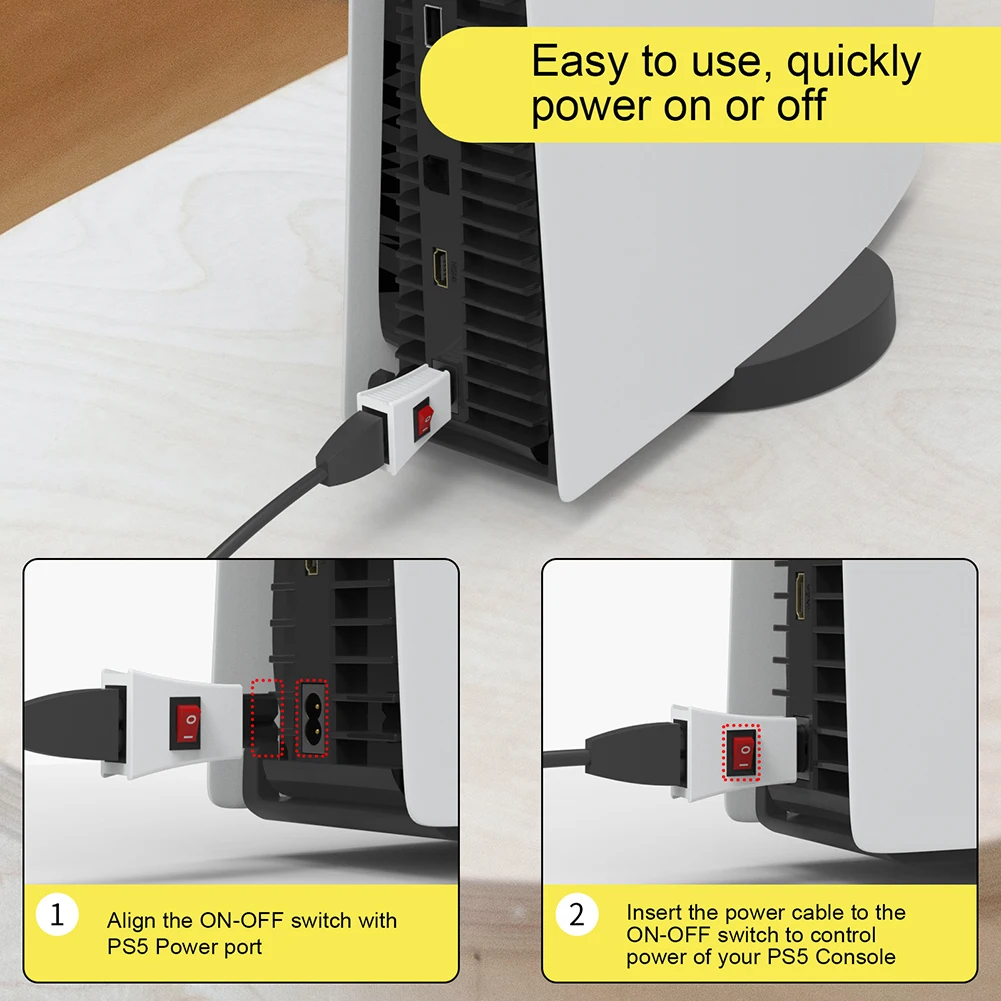 Easy to use, quickly power on or off

1 Align the ON-OFF switch with PS5 Power port

2 Insert the power cable to the ON-OFF switch to control power of your PS5 Console