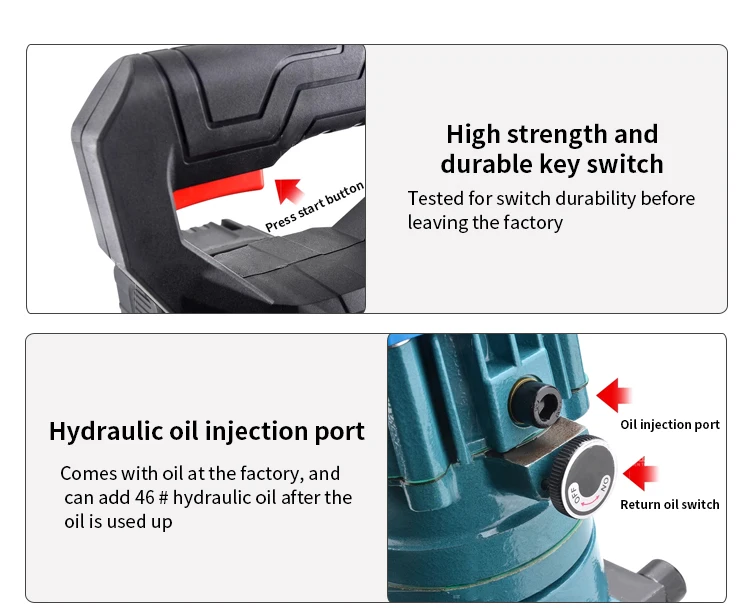 Press start button

High strength and durable key switch

Tested for switch durability before leaving the factory

Hydraulic oil injection port

Comes with oil at the factory, and can add 46 # hydraulic oil after the oil is used up

Oil injection port

OFF ON

Return oil switch