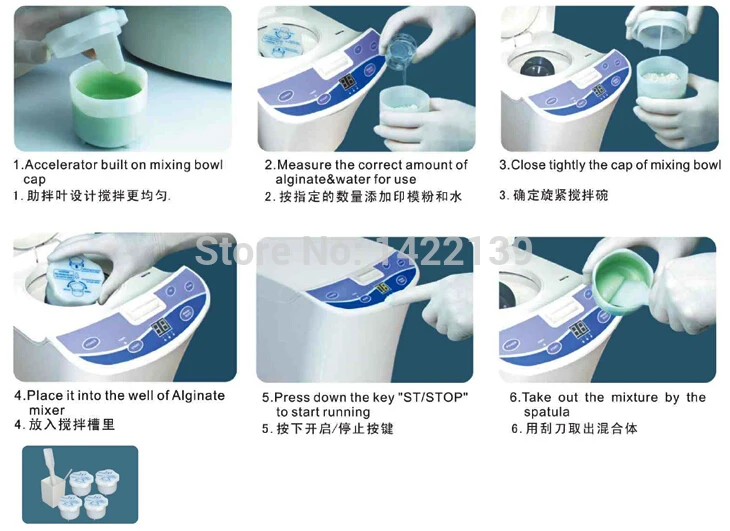 1.Accelerator built on mixing bowl cap
1. 助拌叶设计搅拌更均匀.

2.Measure the correct amount of alginate&water for use
2. 按指定的数量添加印模粉和水

3.Close tightly the cap of mixing bowl
3. 确定旋紧搅拌碗

Store No: 1422139

4.Place it into the well of Alginate mixer
4. 放入搅拌槽里

5.Press down the key "ST/STOP" to start running
5. 按下开启/停止按键

6.Take out the mixture by the spatula
6. 用刮刀取出混合体