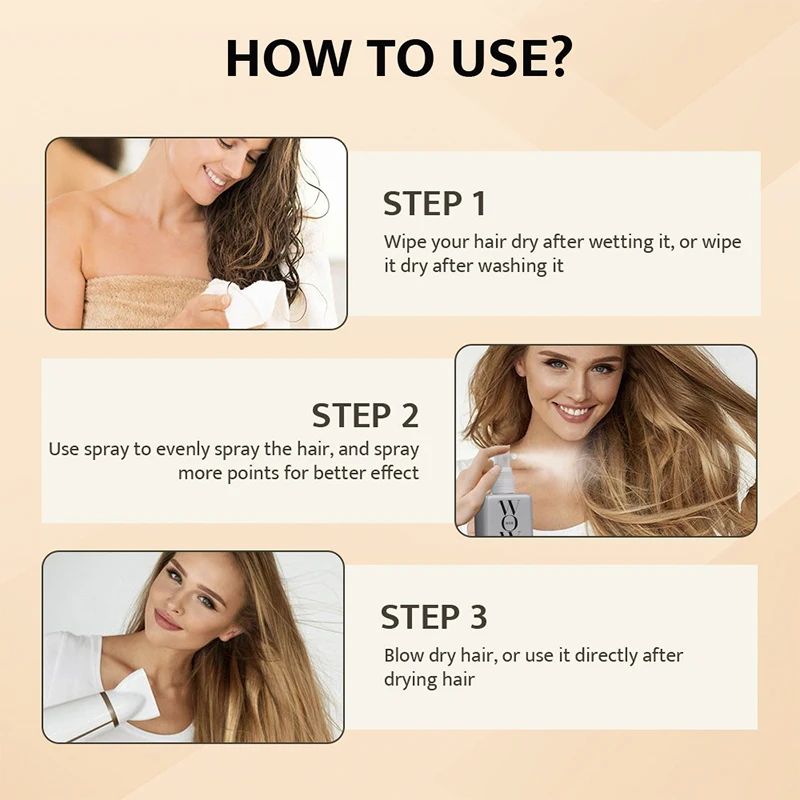 HOW TO USE?

STEP 1
Wipe your hair dry after wetting it, or wipe it dry after washing it

STEP 2
Use spray to evenly spray the hair, and spray more points for better effect

WOW

STEP 3
Blow dry hair, or use it directly after drying hair