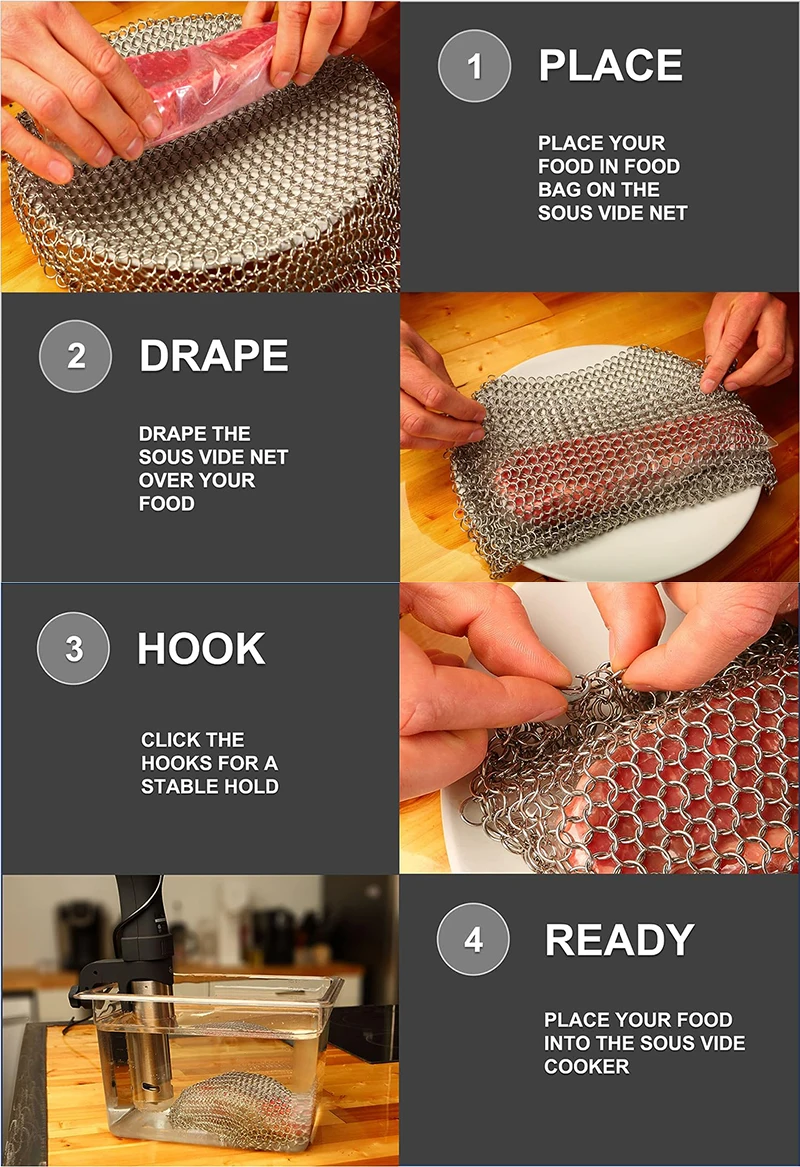 1 PLACE

PLACE YOUR FOOD IN FOOD BAG ON THE SOUS VIDE NET

2 DRAPE

DRAPE THE SOUS VIDE NET OVER YOUR FOOD

3 HOOK

CLICK THE HOOKS FOR A STABLE HOLD

4 READY

PLACE YOUR FOOD INTO THE SOUS VIDE COOKER