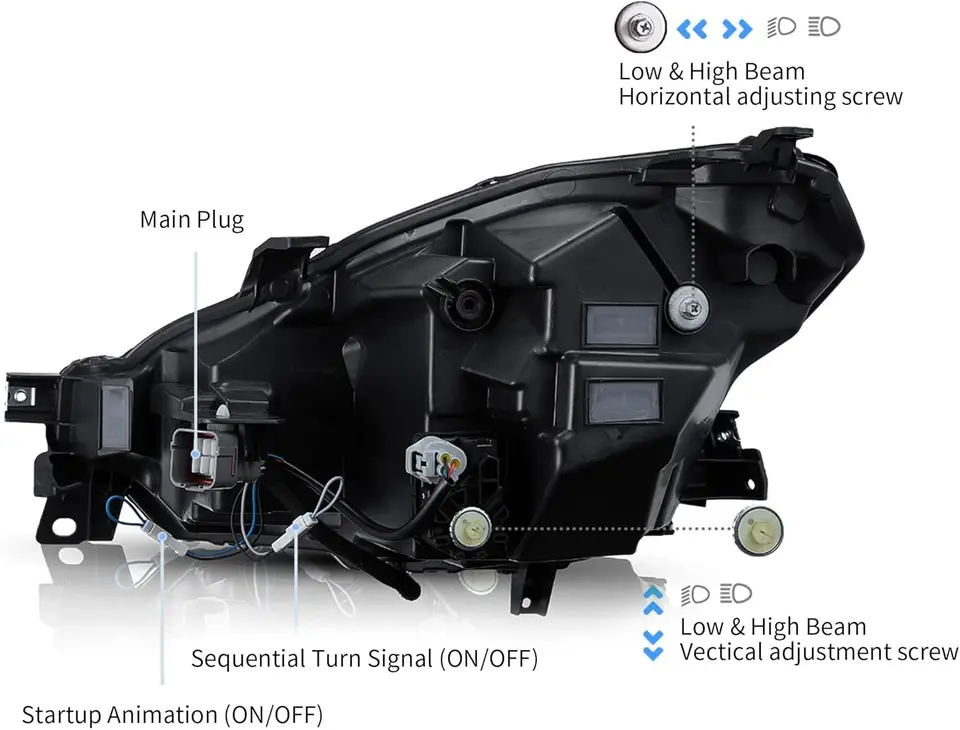 Low & High Beam
Horizontal adjusting screw

Main Plug

Low & High Beam
Vectical adjustment screw

Sequential Turn Signal (ON/OFF)

Startup Animation (ON/OFF)