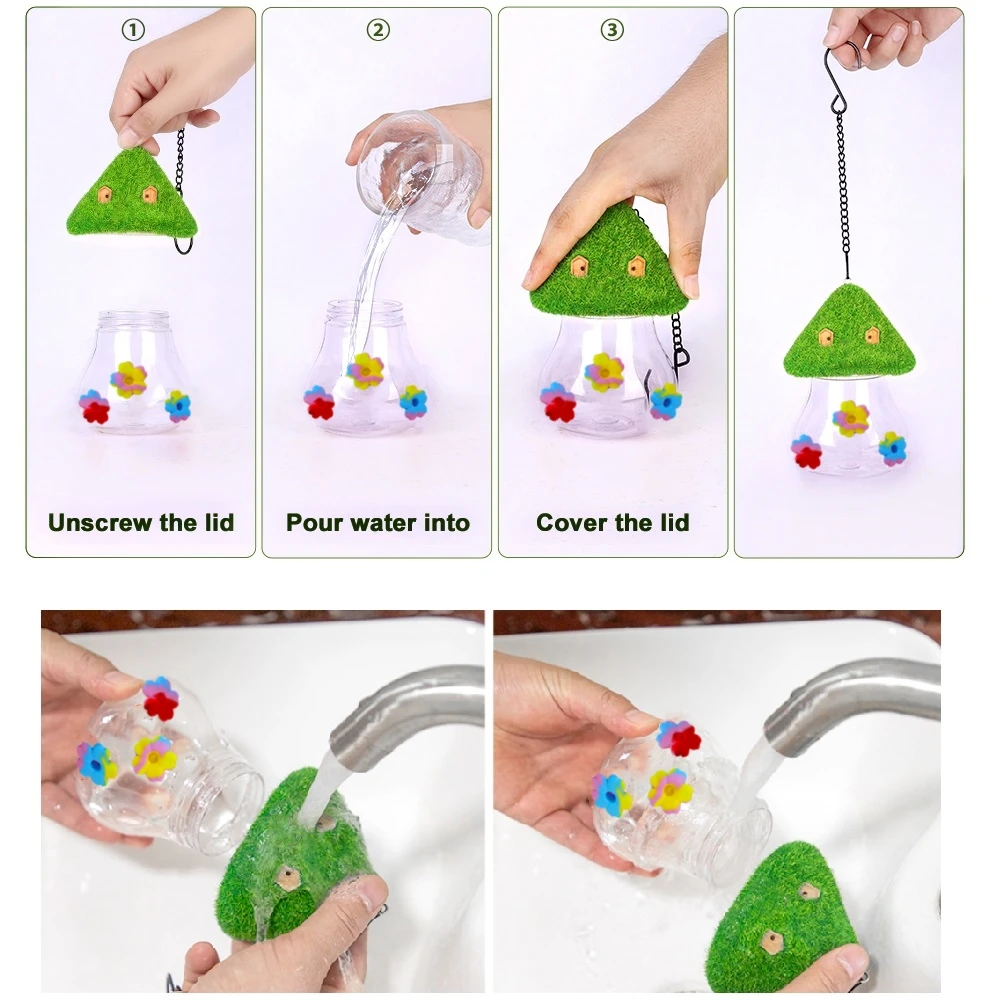 ①

Unscrew the lid

②

Pour water into

③

Cover the lid