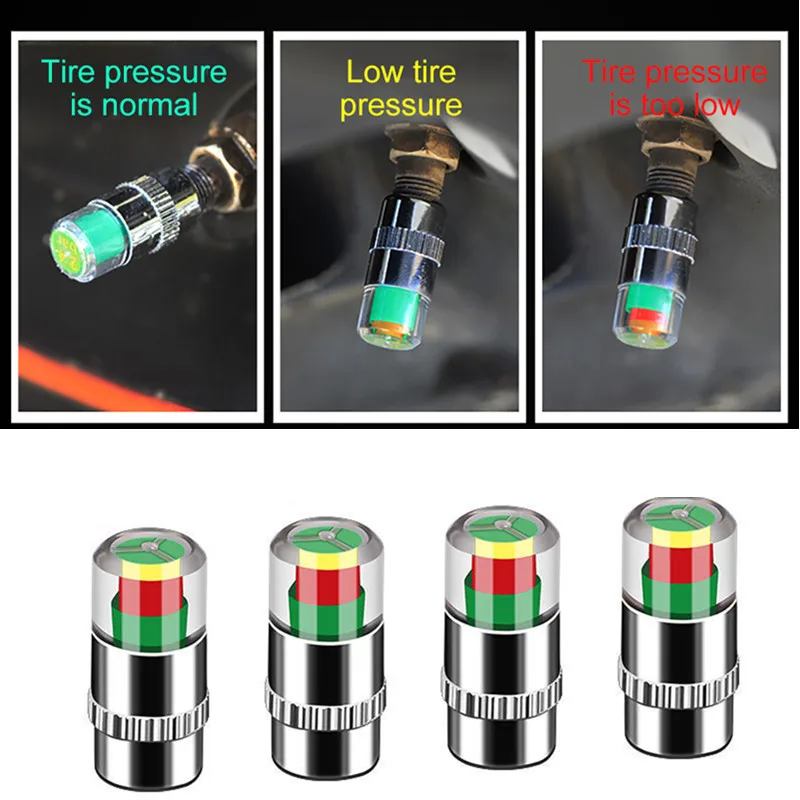 Tire pressure is normal

Low tire pressure

Tire pressure is too low