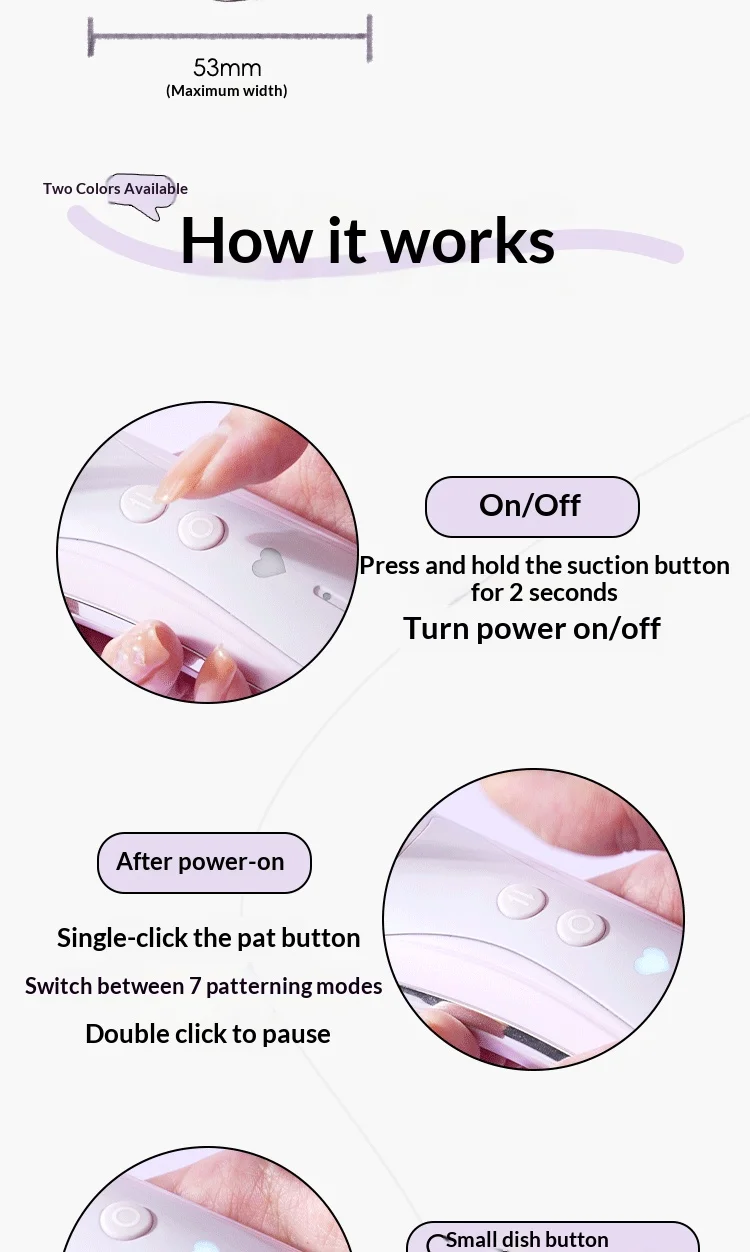 53mm
(Maximum width)

Two Colors Available

How it works

On/Off

Press and hold the suction button for 2 seconds

Turn power on/off

After power-on

Single-click the pat button

Switch between 7 patterning modes

Double click to pause

Small dish button