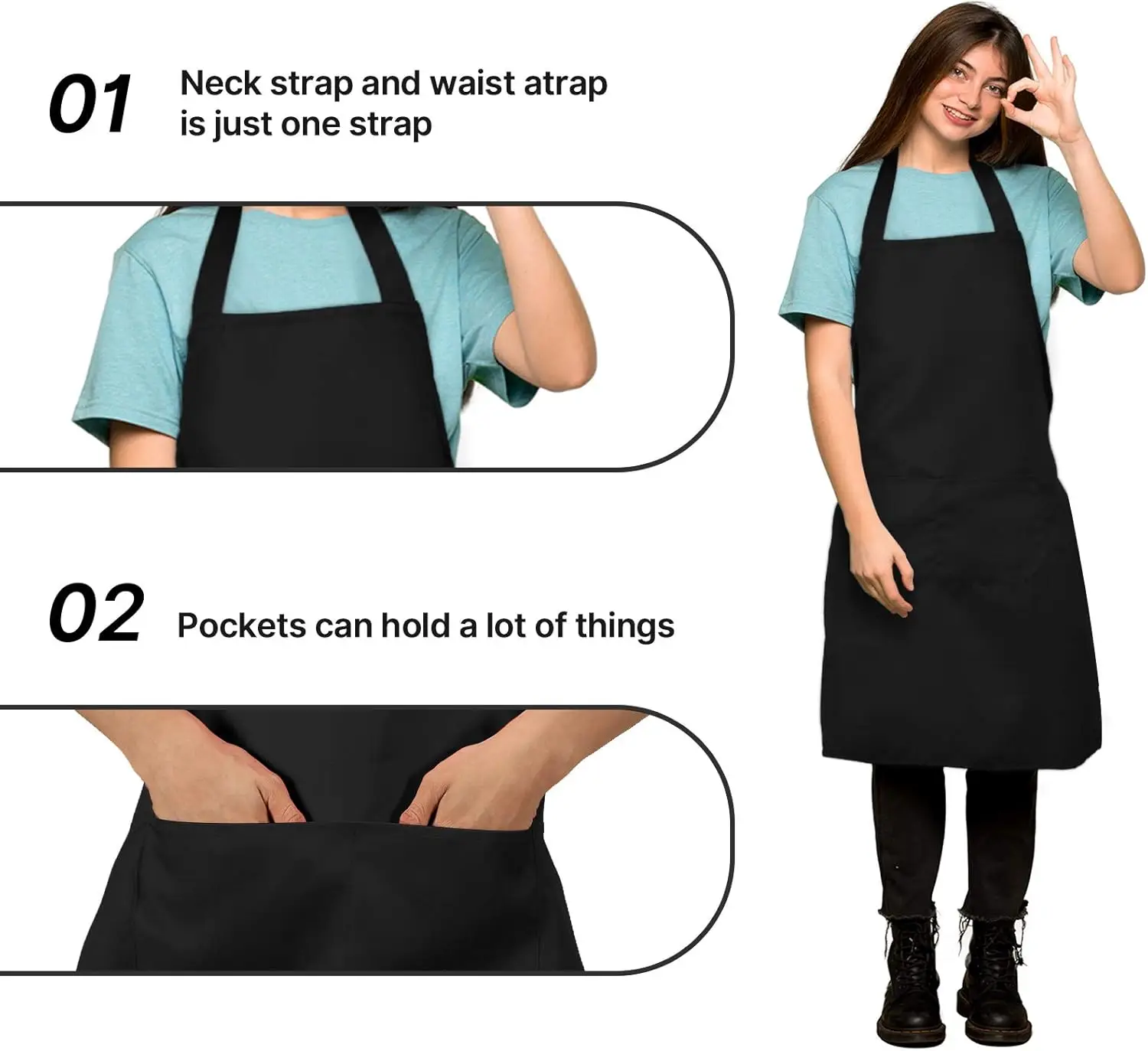 01 Neck strap and waist atrap is just one strap

02 Pockets can hold a lot of things