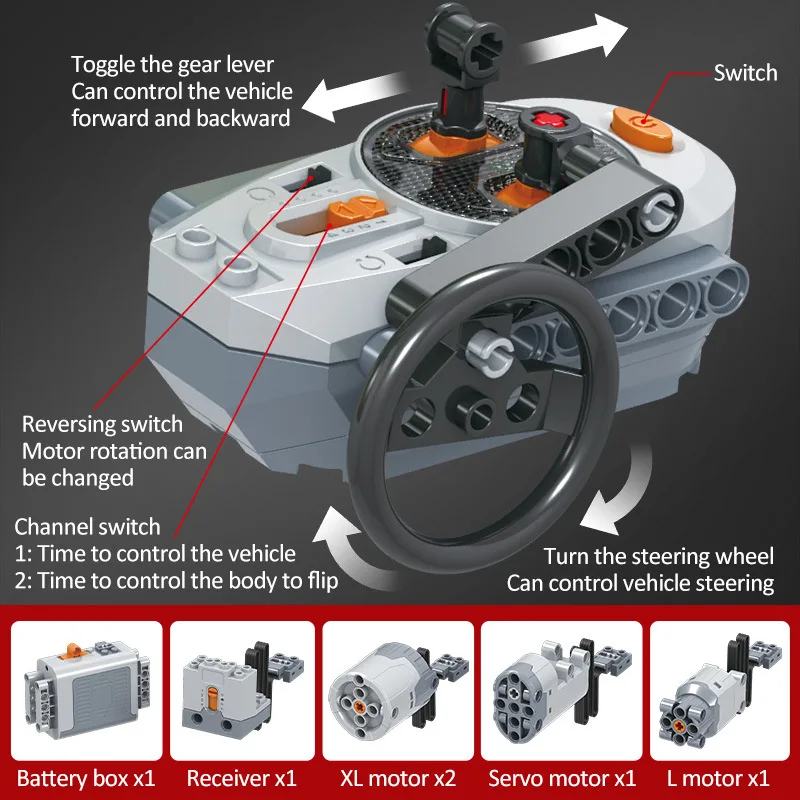 Toggle the gear lever
Can control the vehicle
forward and backward

Switch

Reversing switch
Motor rotation can
be changed

Channel switch
1: Time to control the vehicle
2: Time to control the body to flip

Turn the steering wheel
Can control vehicle steering

Battery box x1
Receiver x1
XL motor x2
Servo motor x1
L motor x1