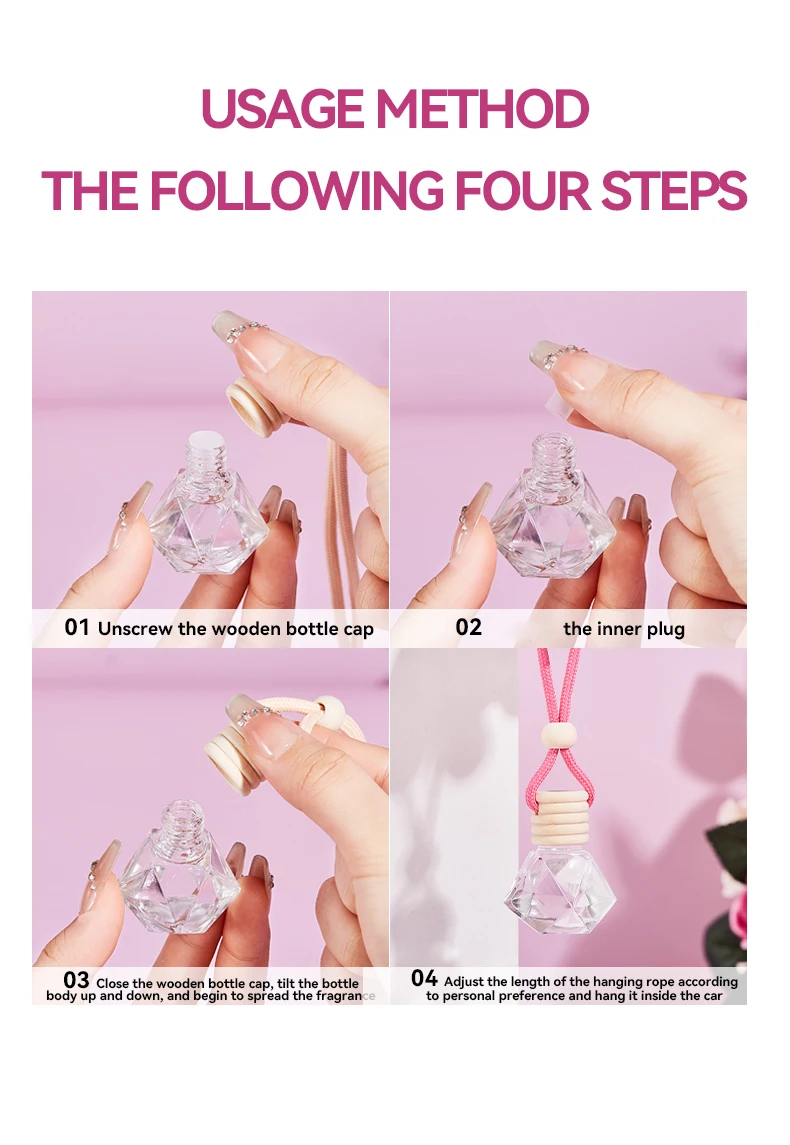 USAGE METHOD
THE FOLLOWING FOUR STEPS

01 Unscrew the wooden bottle cap

02 the inner plug

03 Close the wooden bottle cap, tilt the bottle body up and down, and begin to spread the fragrance

04 Adjust the length of the hanging rope according to personal preference and hang it inside the car