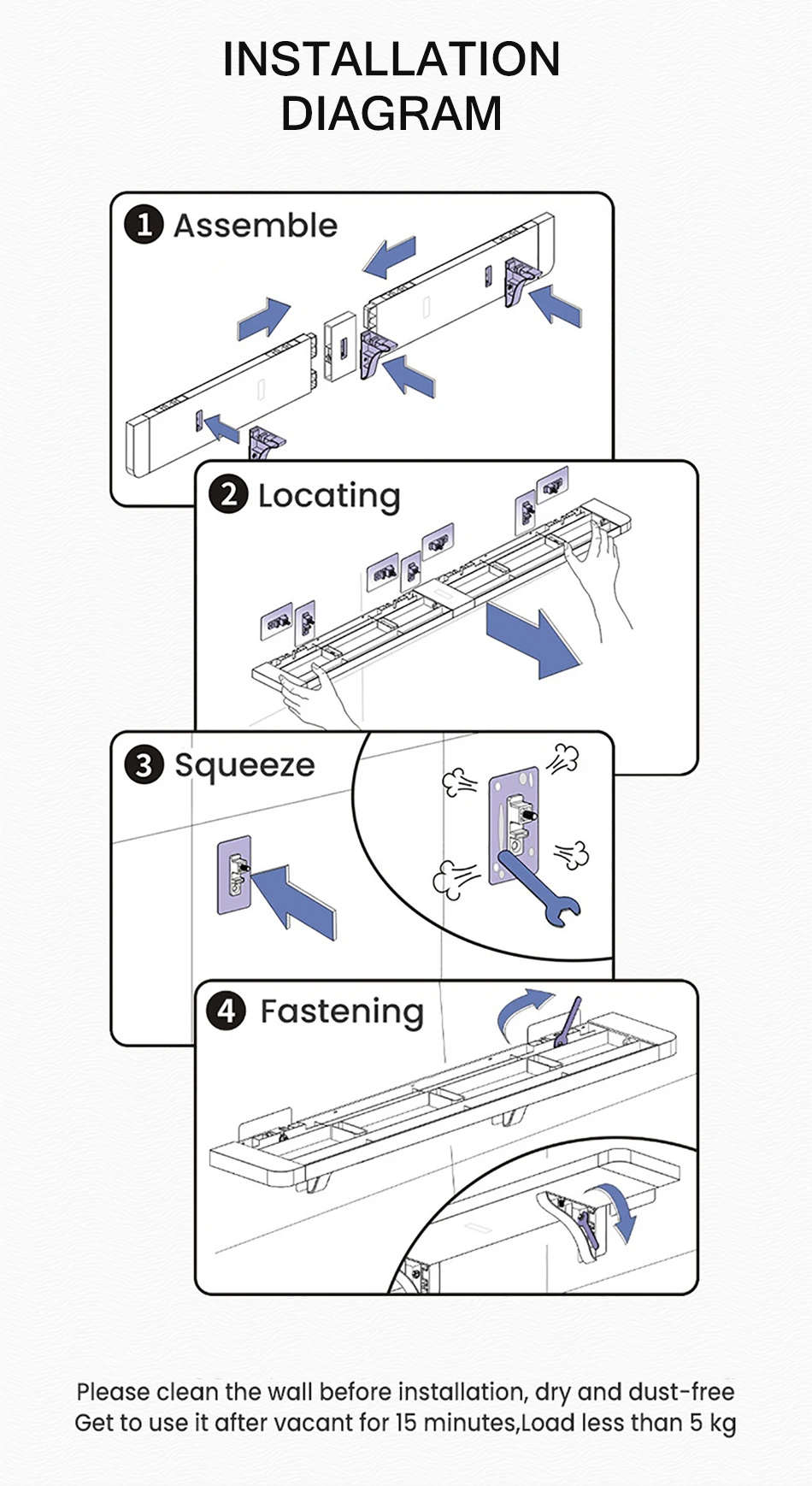 INSTALLATION DIAGRAM

1 Assemble

2 Locating

3 Squeeze

4 Fastening

Please clean the wall before installation, dry and dust-free
Get to use it after vacant for 15 minutes,Load less than 5 kg