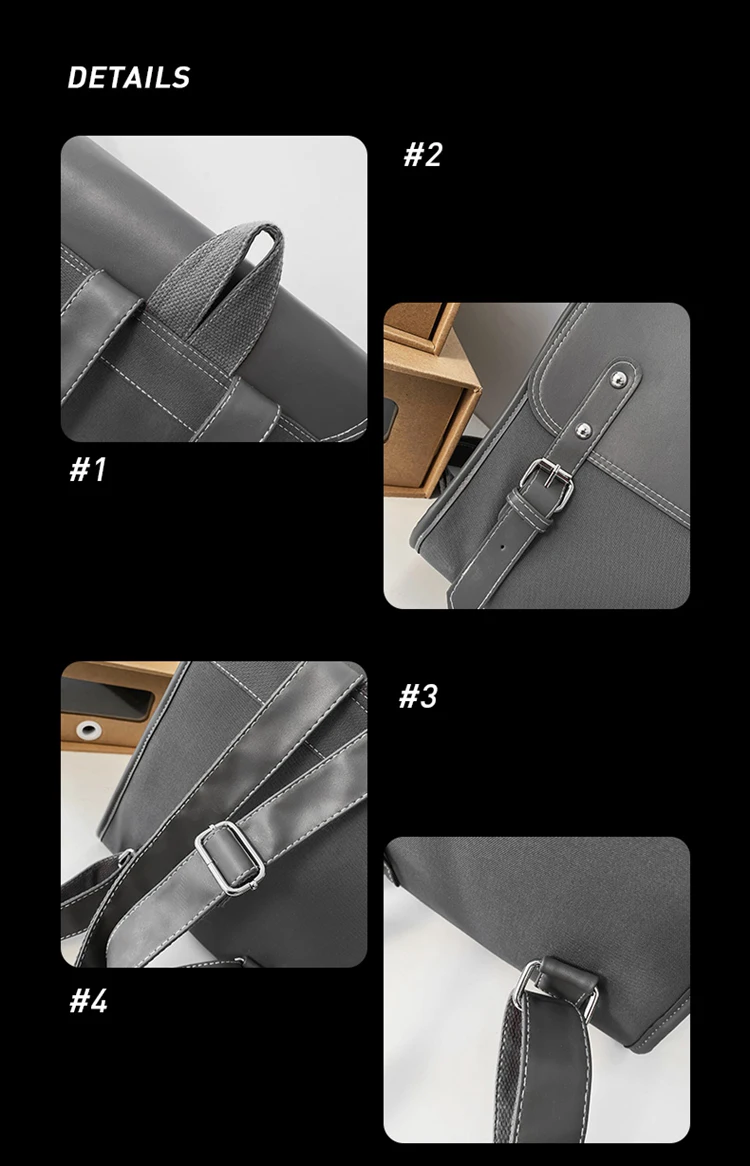 DETAILS

#2

#1

#3

#4