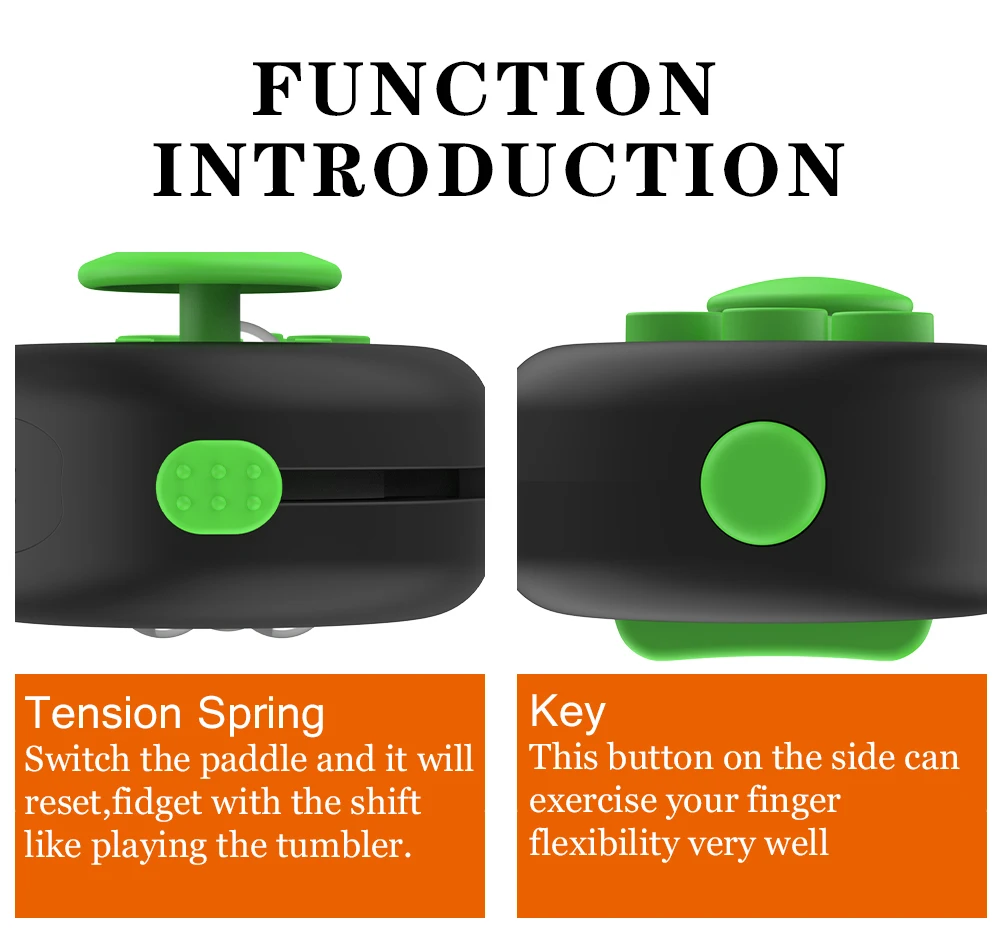 FUNCTION INTRODUCTION

Tension Spring
Switch the paddle and it will reset,fidget with the shift like playing the tumbler.

Key
This button on the side can exercise your finger flexibility very well